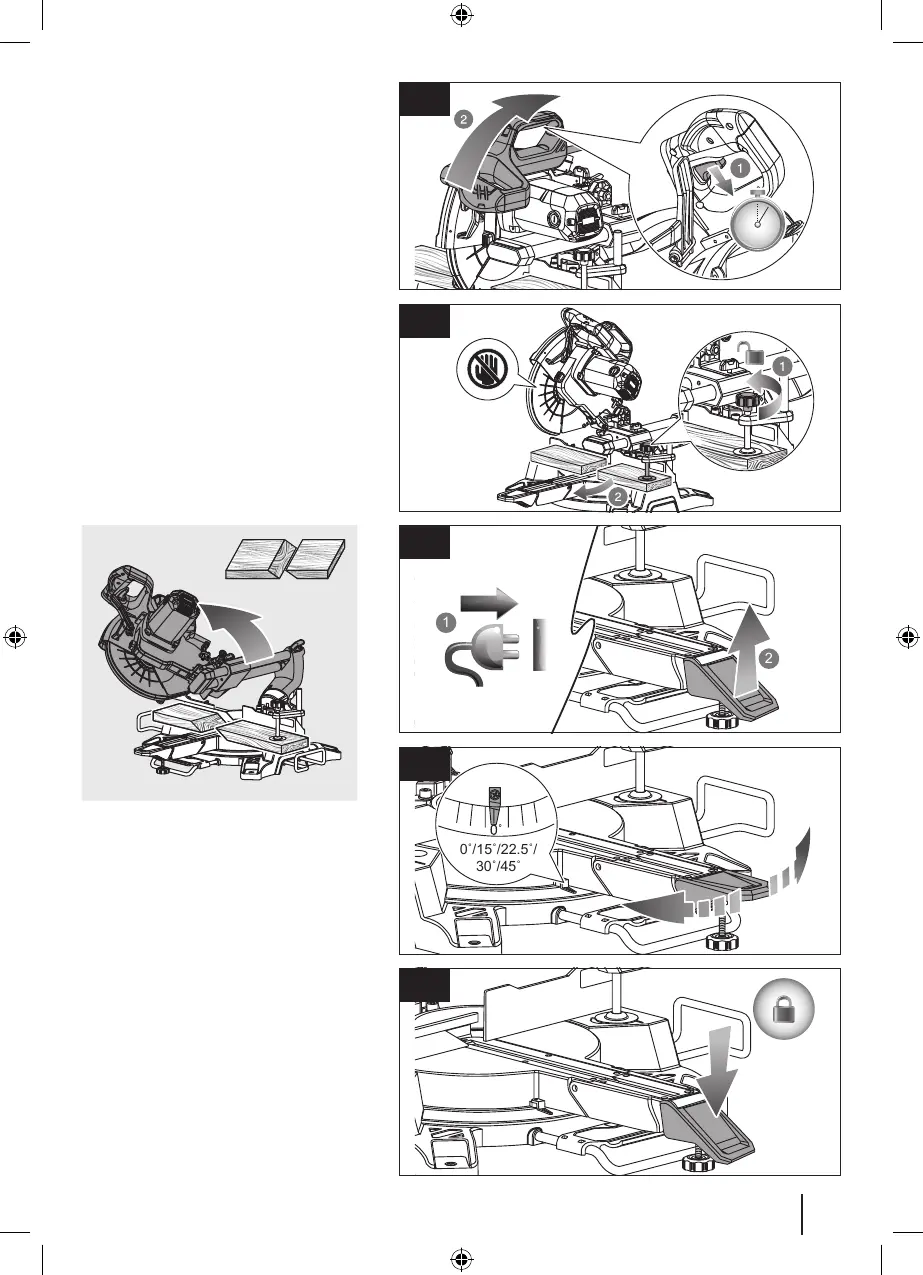 2

1

1

2

1

2

0°

0°/15°/22.5°/ 30°/45°