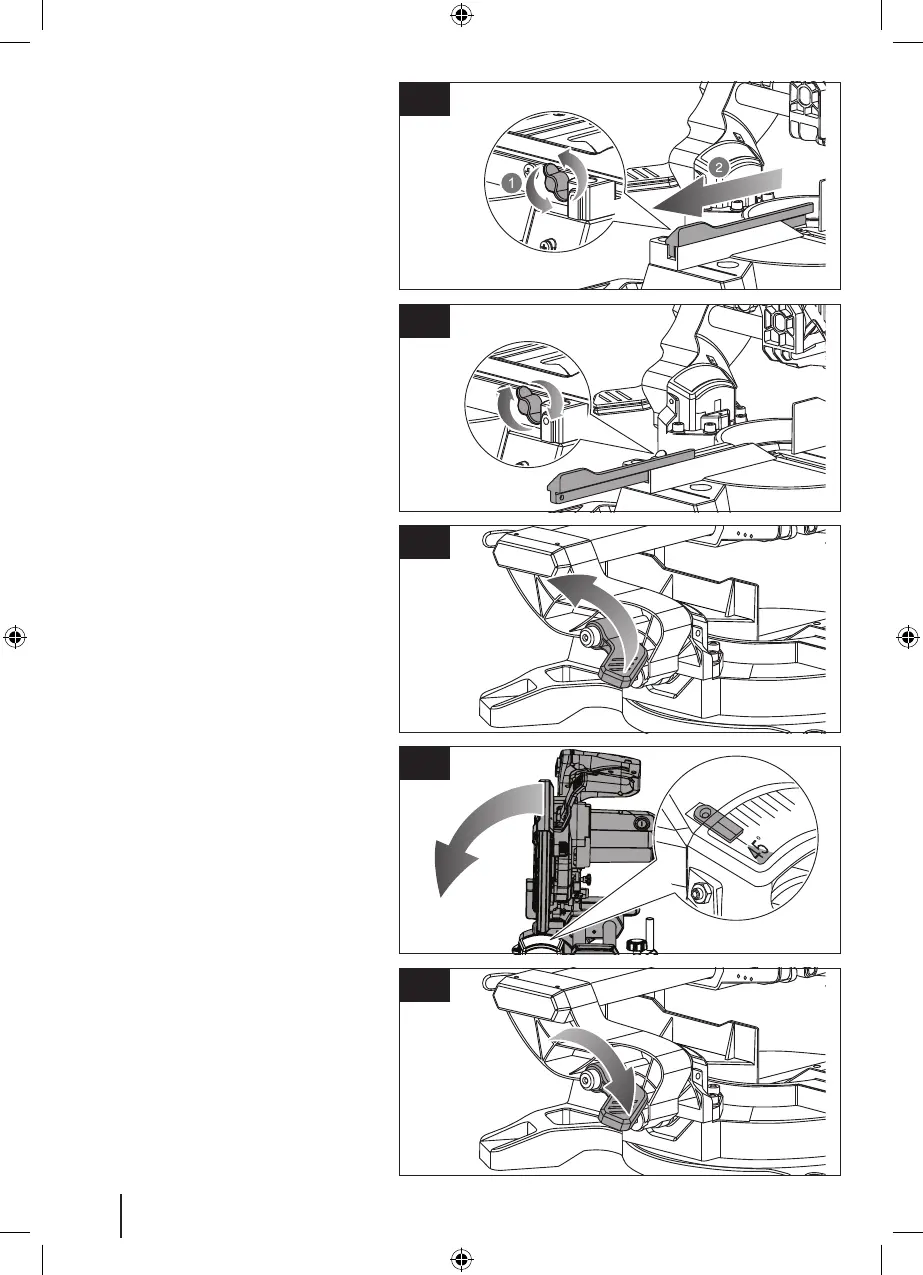 1
2

45°