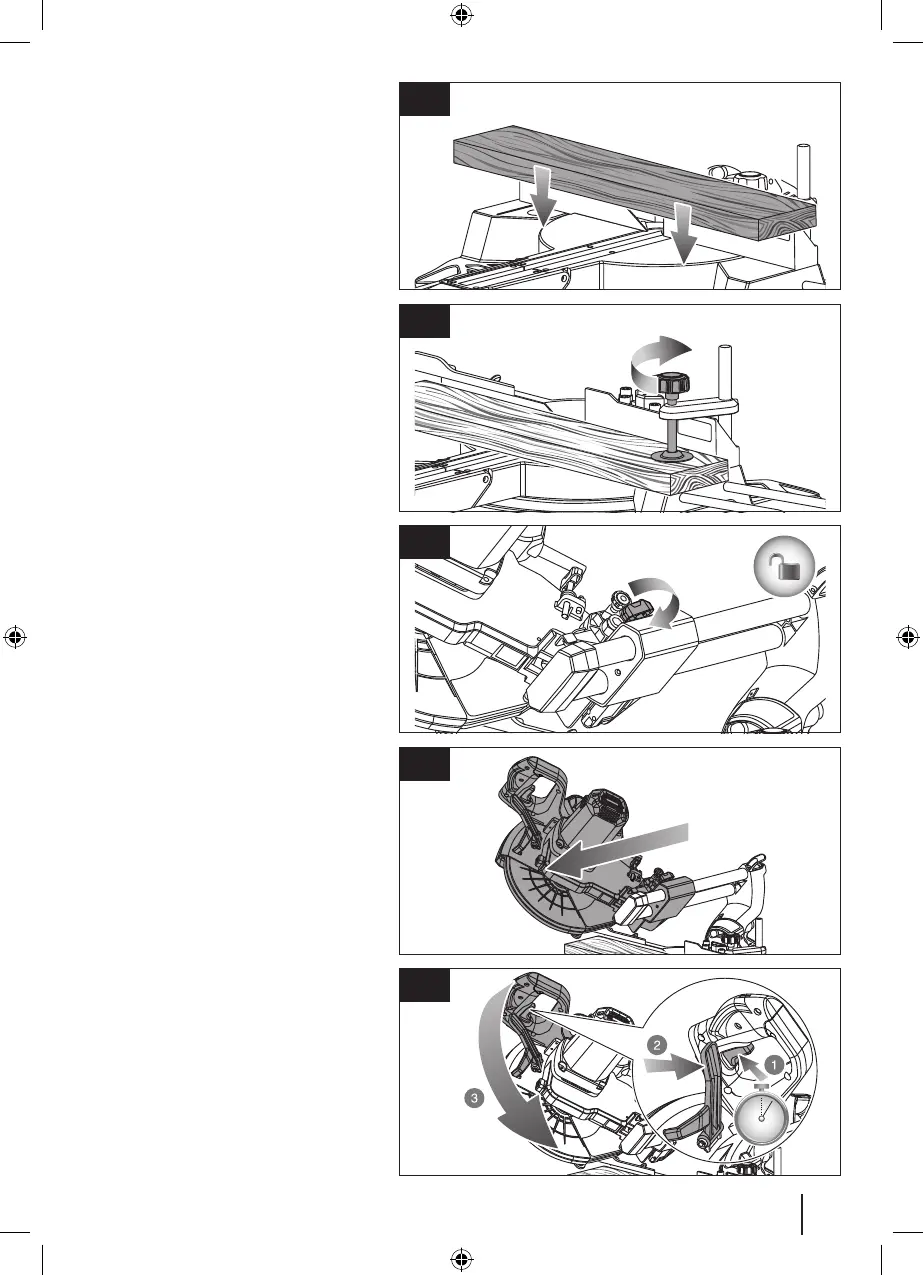 2
1
3