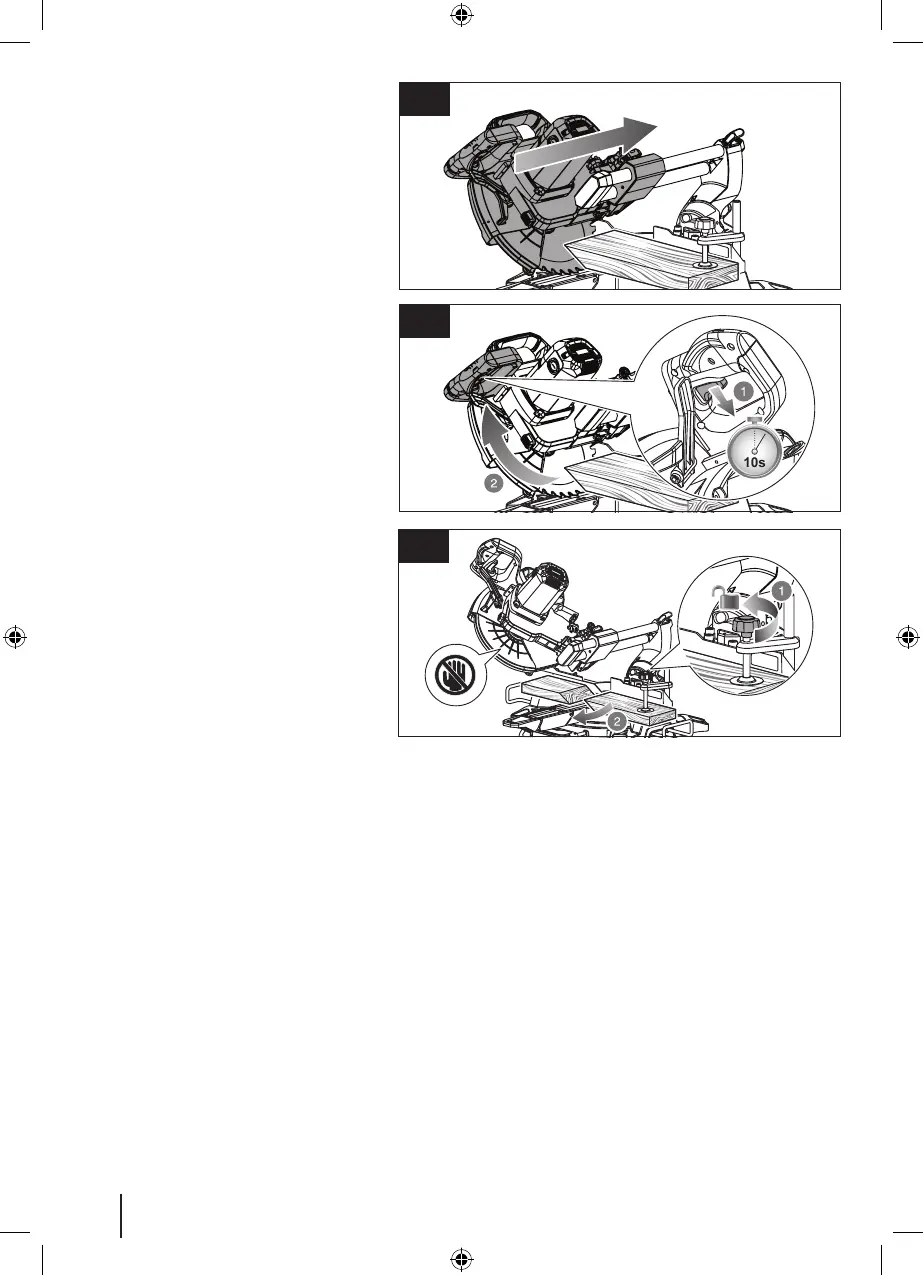 1

10s

2

1

2