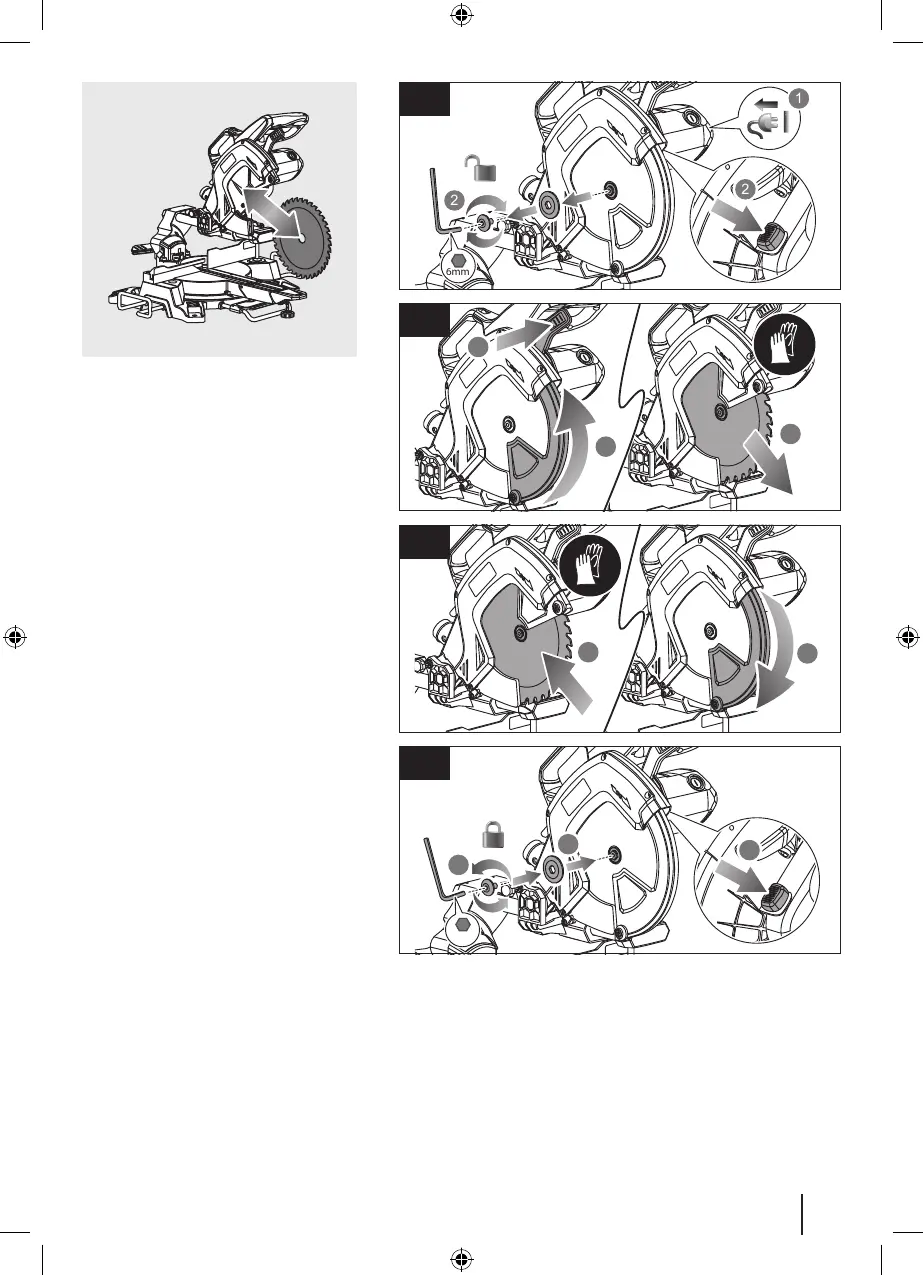 1

2

2

6mm