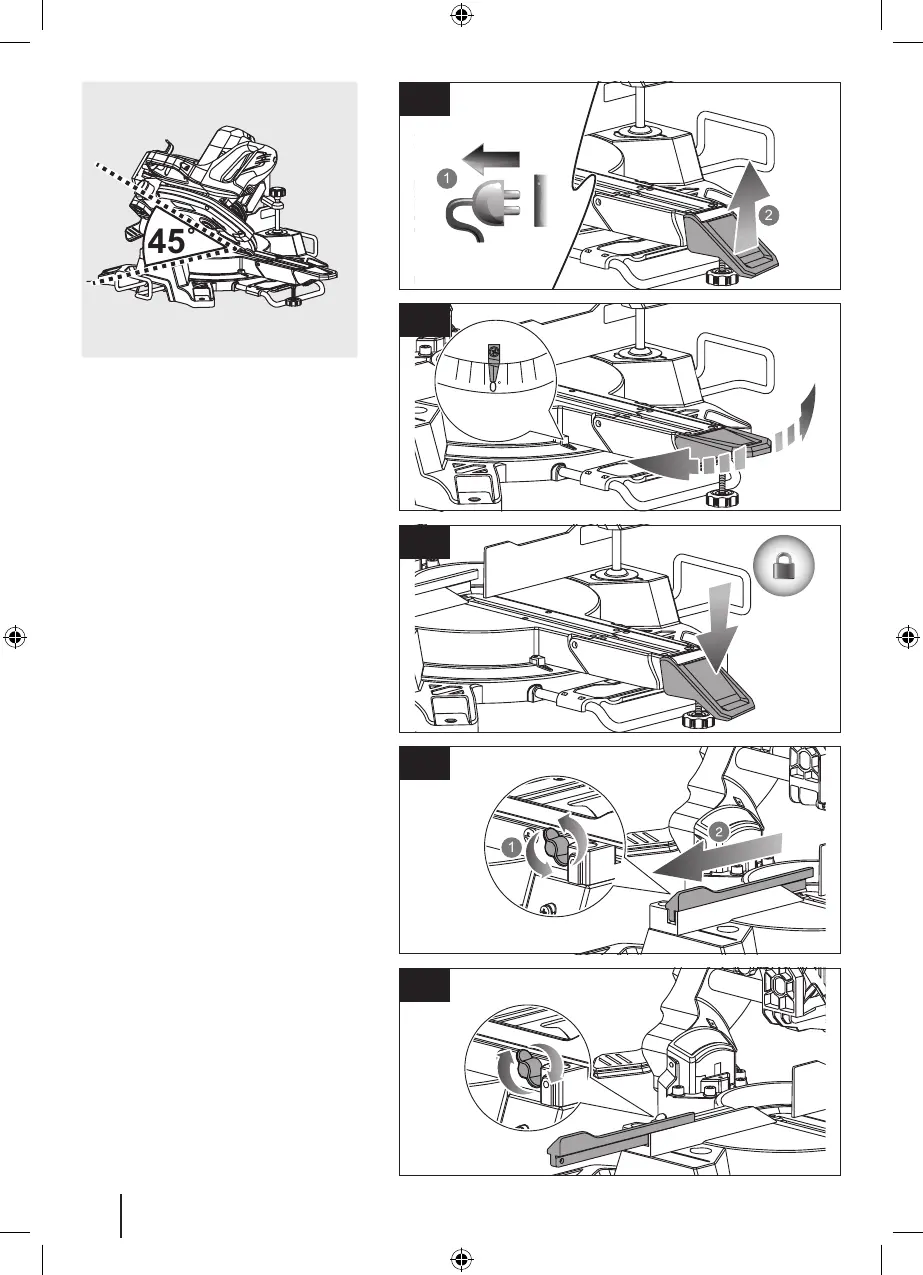 45°

1

2

1

2