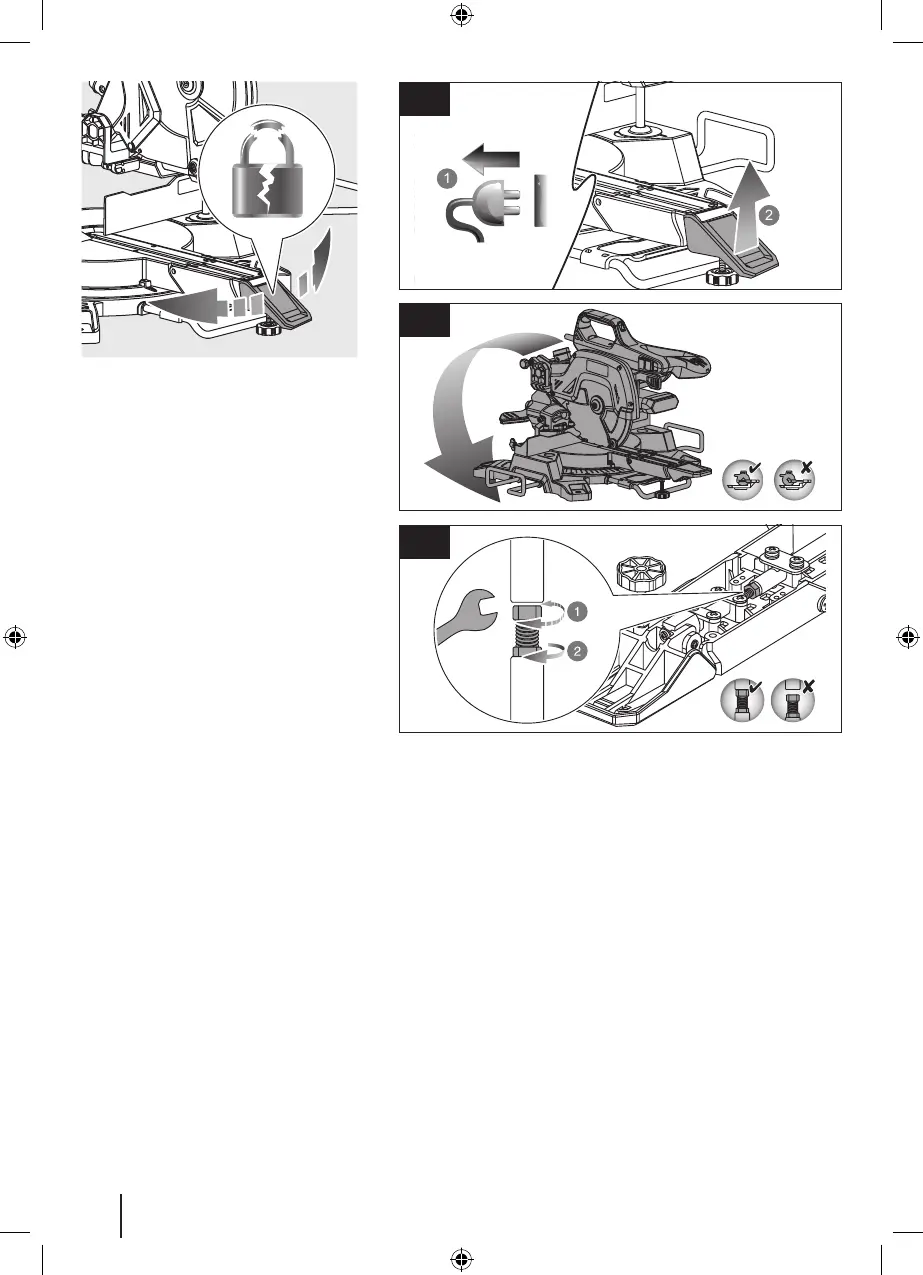 1

2

1

2