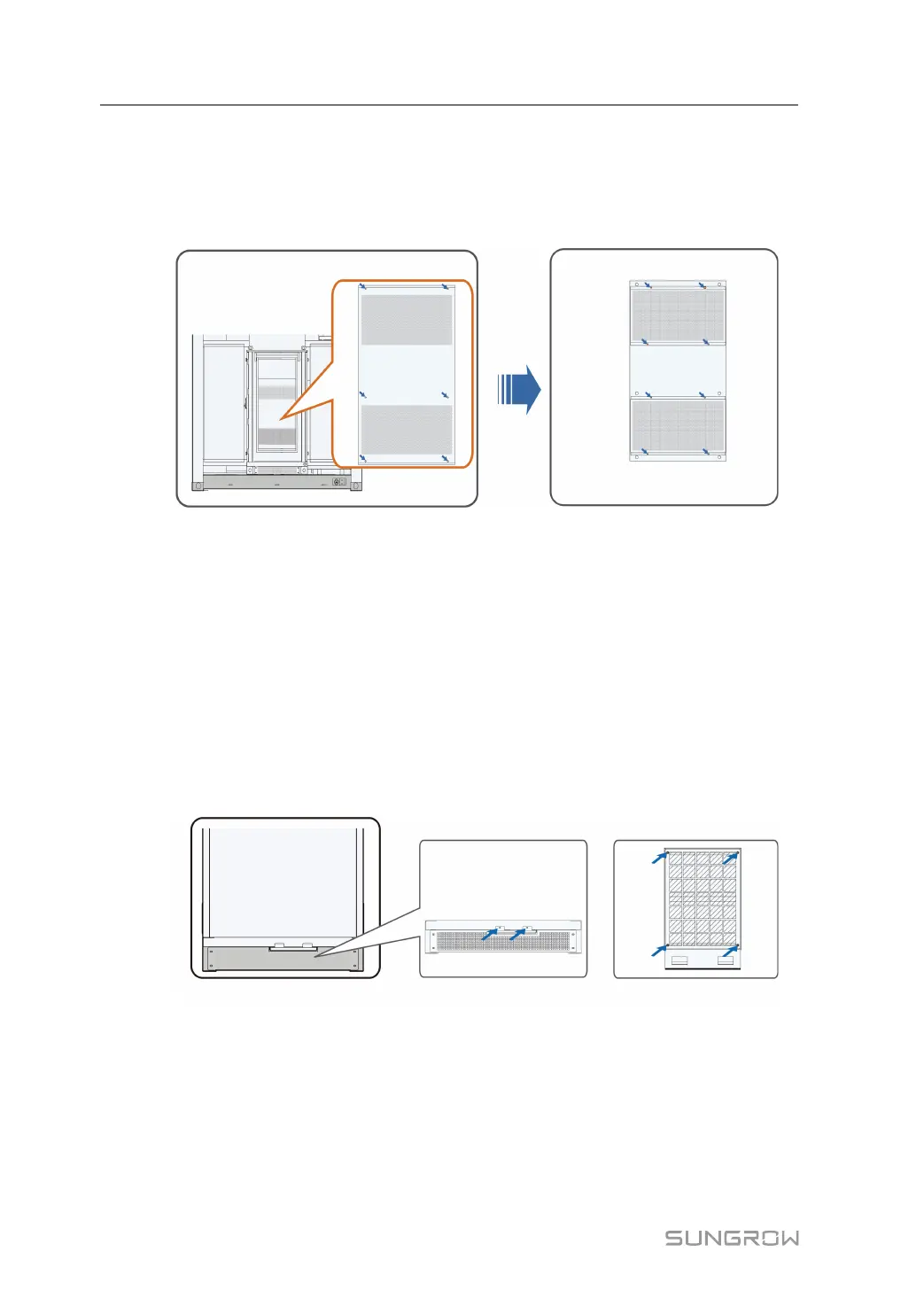 SUNGROW