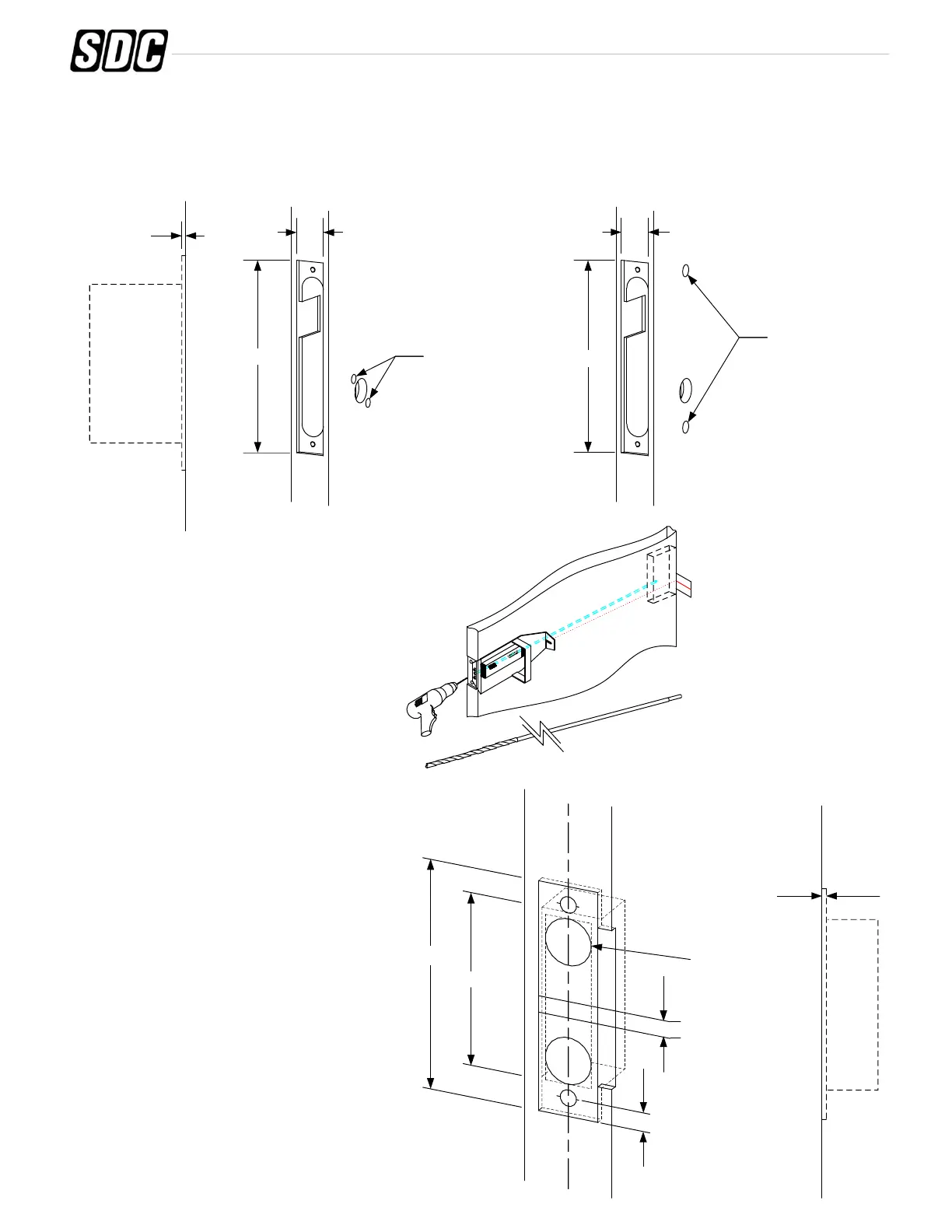 SDC