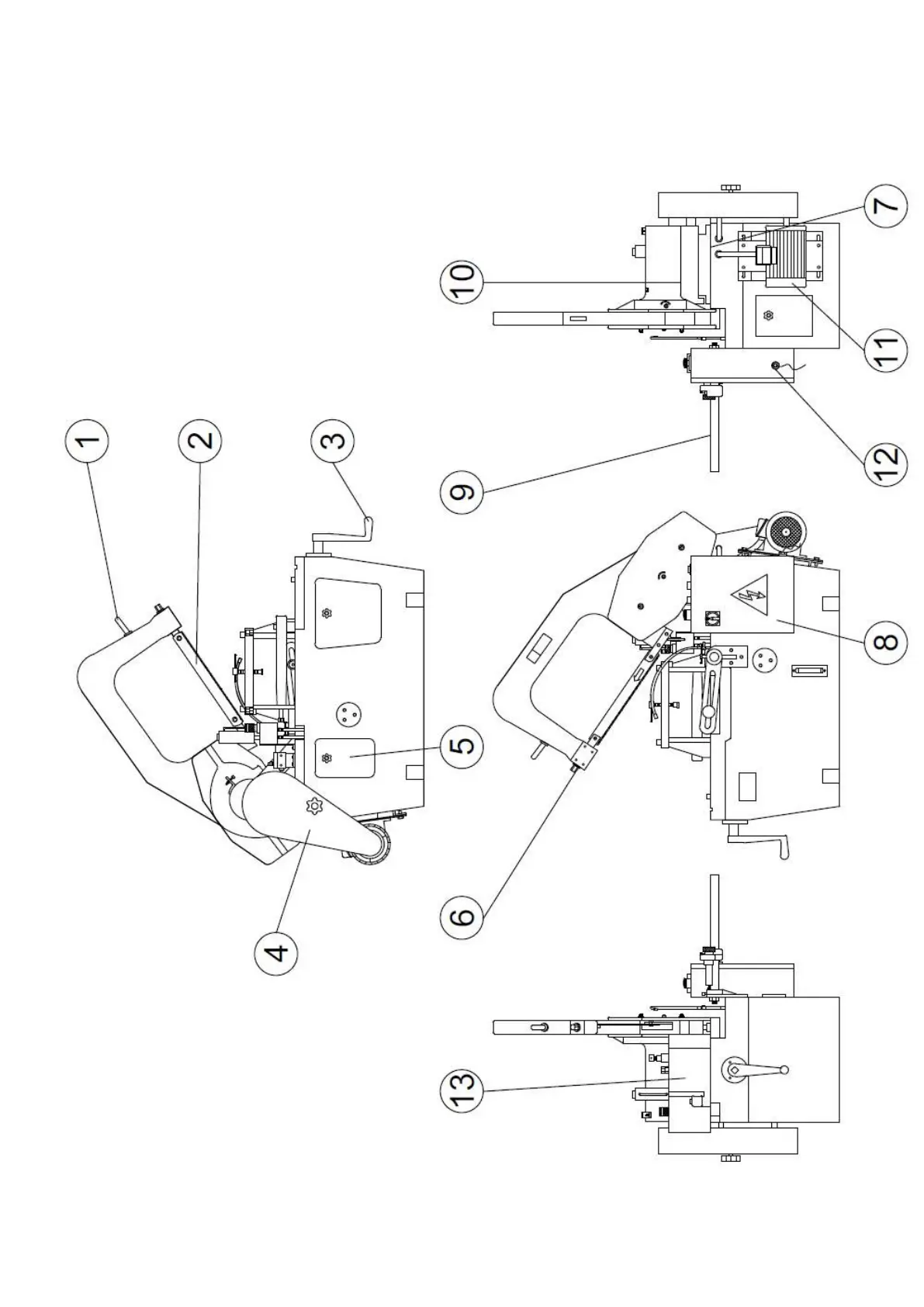 1
2
3
4
5
6
7
8
9
10
11
12
13