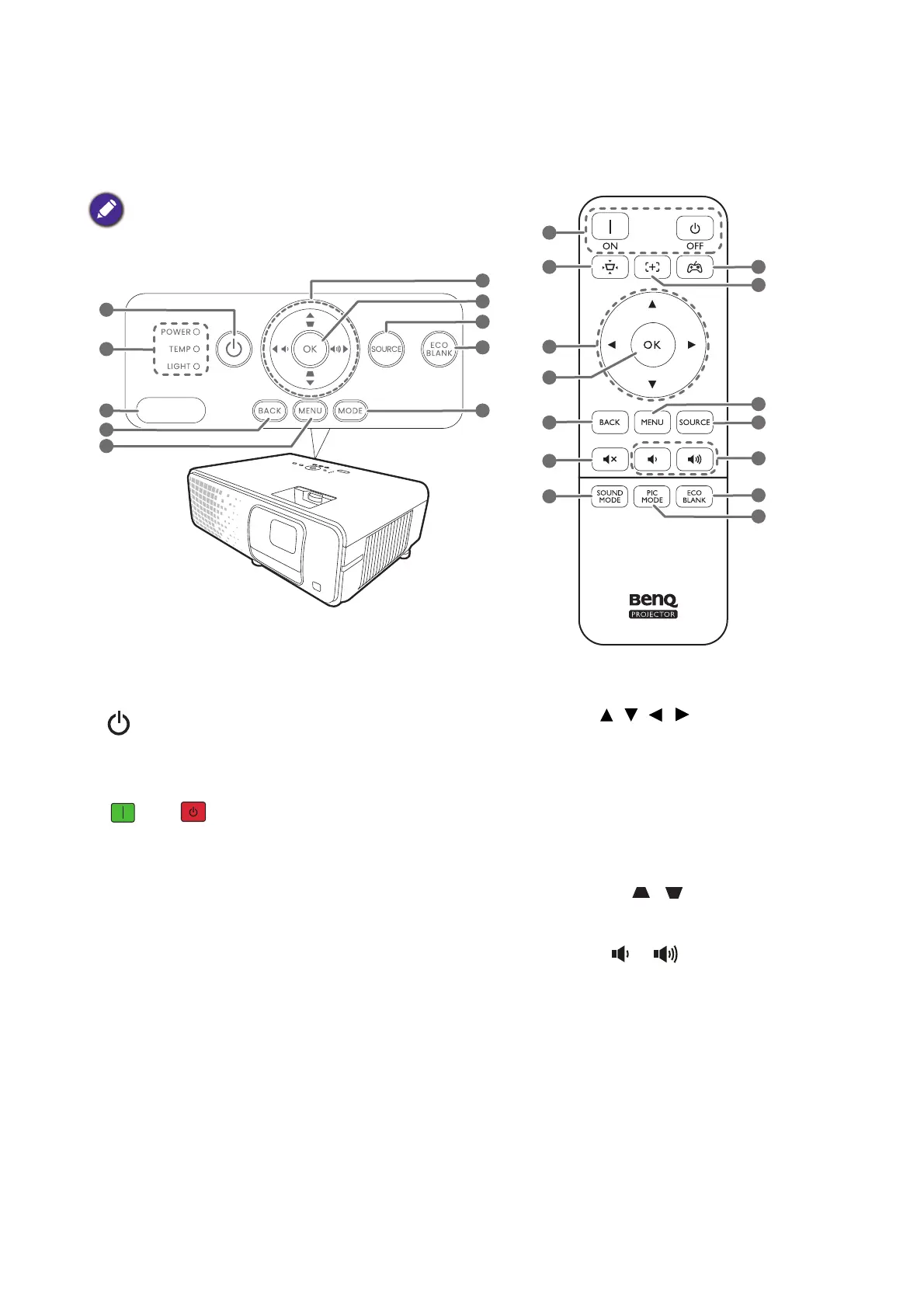 POWER
TEMP
LIGHT
OK
SOURCE
ECO BLANK
BACK
MENU
MODE

ON
OFF
OK
BACK
MENU
SOURCE
SOUND MODE
PIC MODE
ECO BLANK
BenQ
PROJECTOR