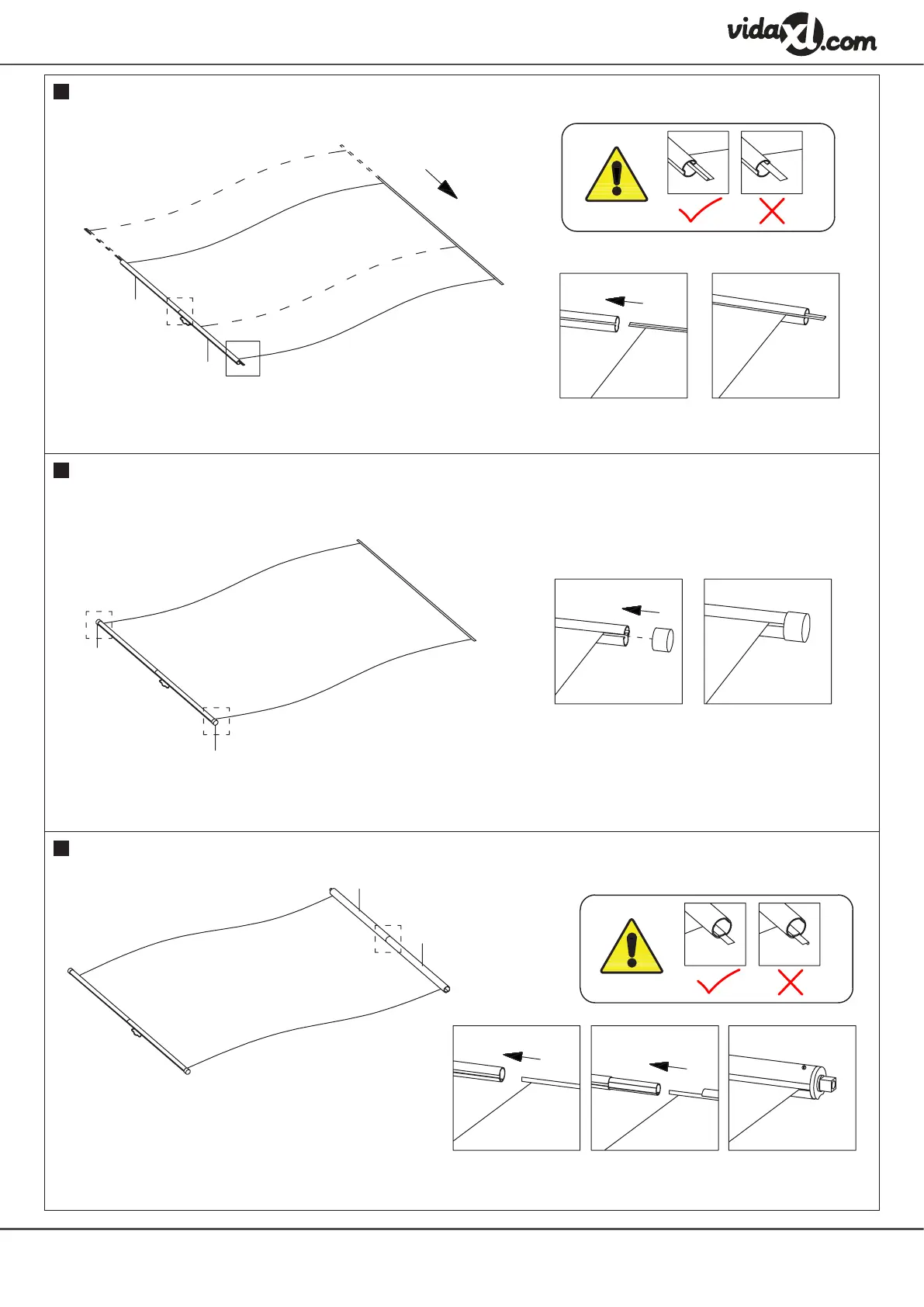 vidaXL.com