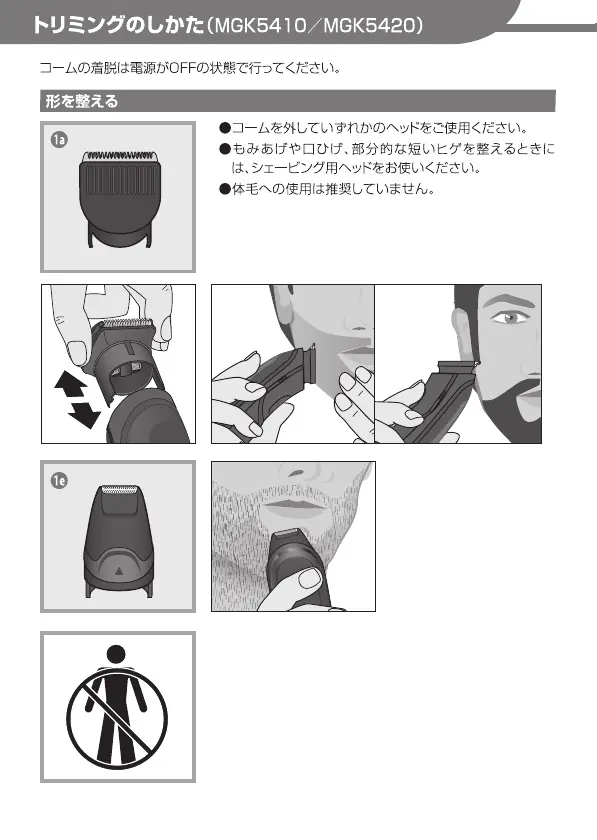 トリミングのしかた（MGK5410／MGK5420）

コームの着脱は電源がOFFの状態で行ってください。

形を整える

1a

●コームを外していずれかのヘッドをご使用ください。
●もみあげや口ひげ、部分的な短いヒゲを整えるときには、シェービング用ヘッドをお使いください。
●体毛への使用は推奨していません。

1e