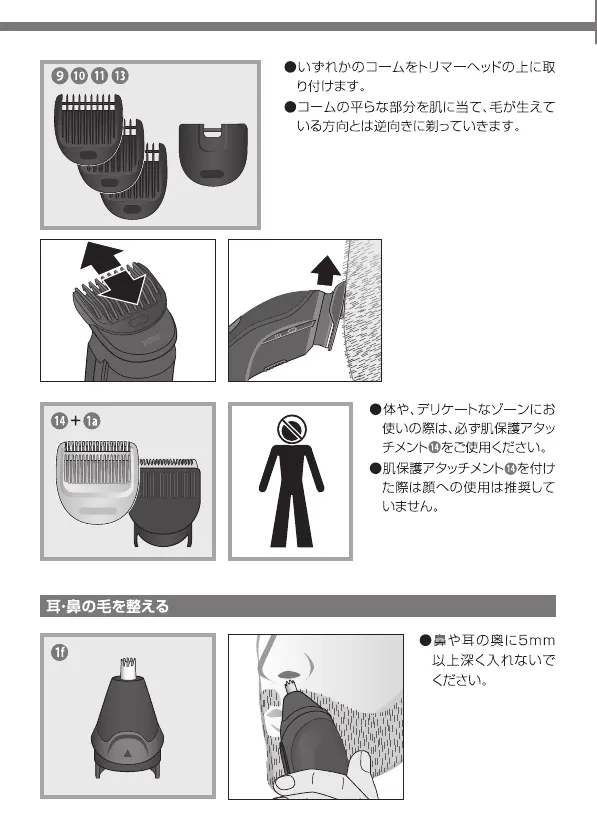 9 10 11 13

●いずれかのコームをトリマーヘッドの上に取り付けます。
●コームの平らな部分を肌に当て、毛が生えている方向とは逆向きに剃っていきます。

14 + 1a

●体や、デリケートなゾーンにお使いの際は、必ず肌保護アタッチメント14をご使用ください。
●肌保護アタッチメント14を付けた際は顔への使用は推奨していません。

耳・鼻の毛を整える

1f

●鼻や耳の奥に5mm以上深く入れないでください。