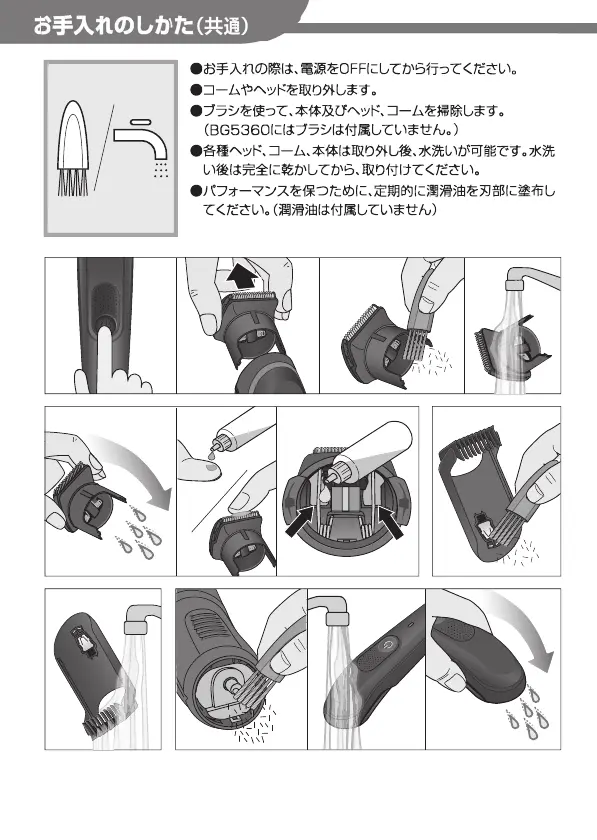 お手入れのしかた（共通）

●お手入れの際は、電源をOFFにしてから行ってください。
●コームやヘッドを取り外します。
●ブラシを使って、本体及びヘッド、コームを掃除します。（BG5360にはブラシは付属していません。）
●各種ヘッド、コーム、本体は取り外し後、水洗いが可能です。水洗い後は完全に乾かしてから、取り付けてください。
●パフォーマンスを保つために、定期的に潤滑油を刃部に塗布してください。（潤滑油は付属していません）