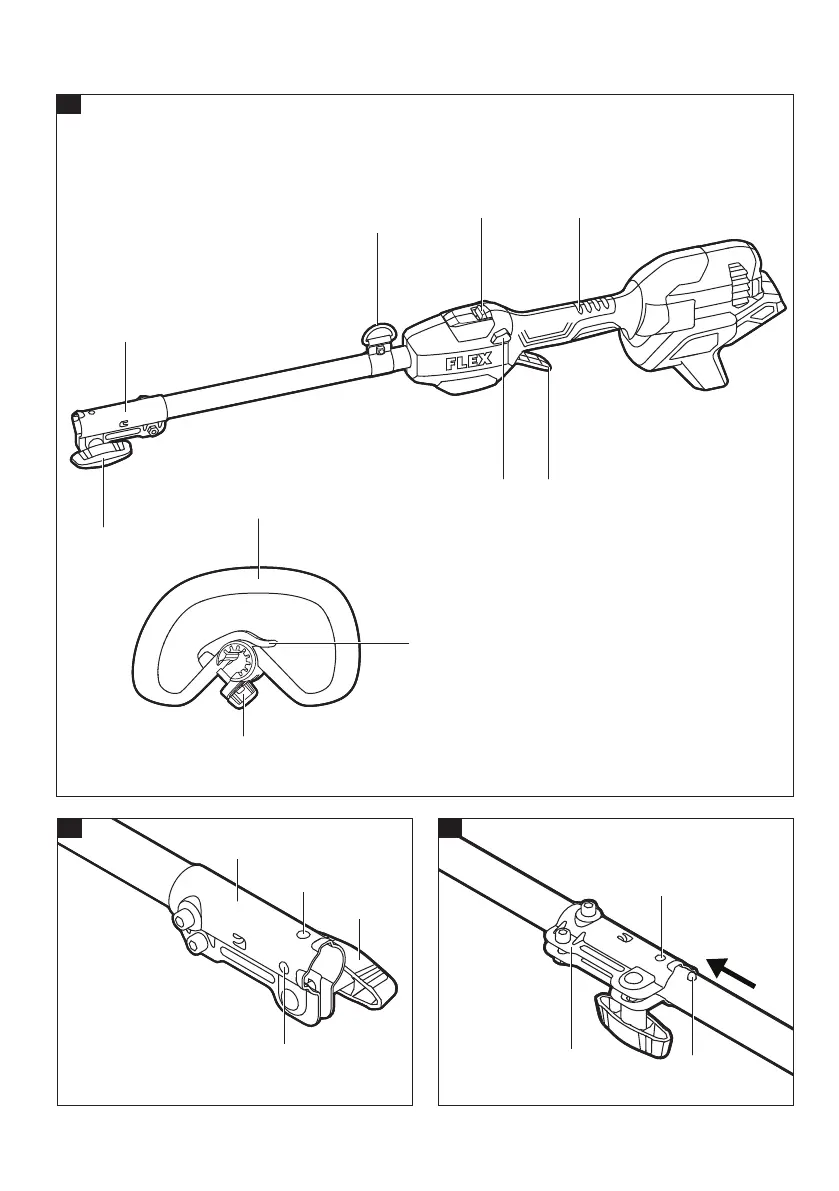 FLEX