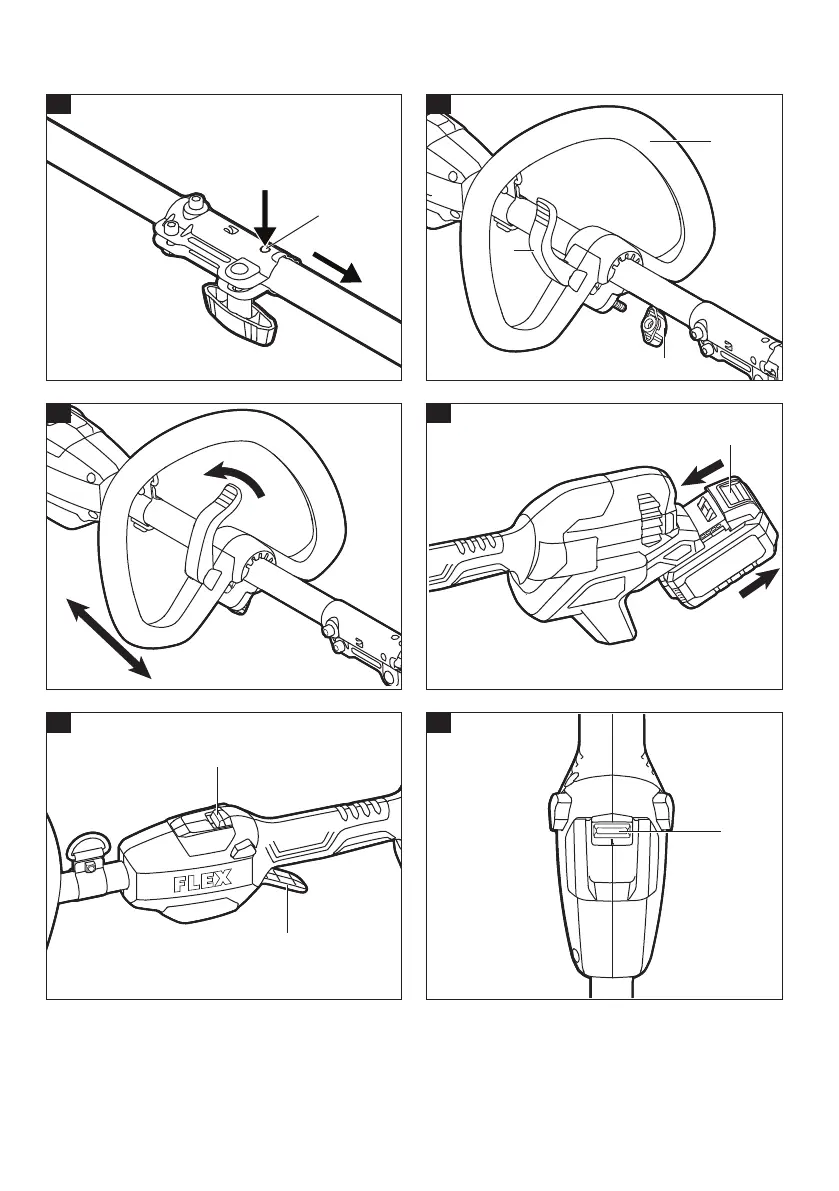 FLEX