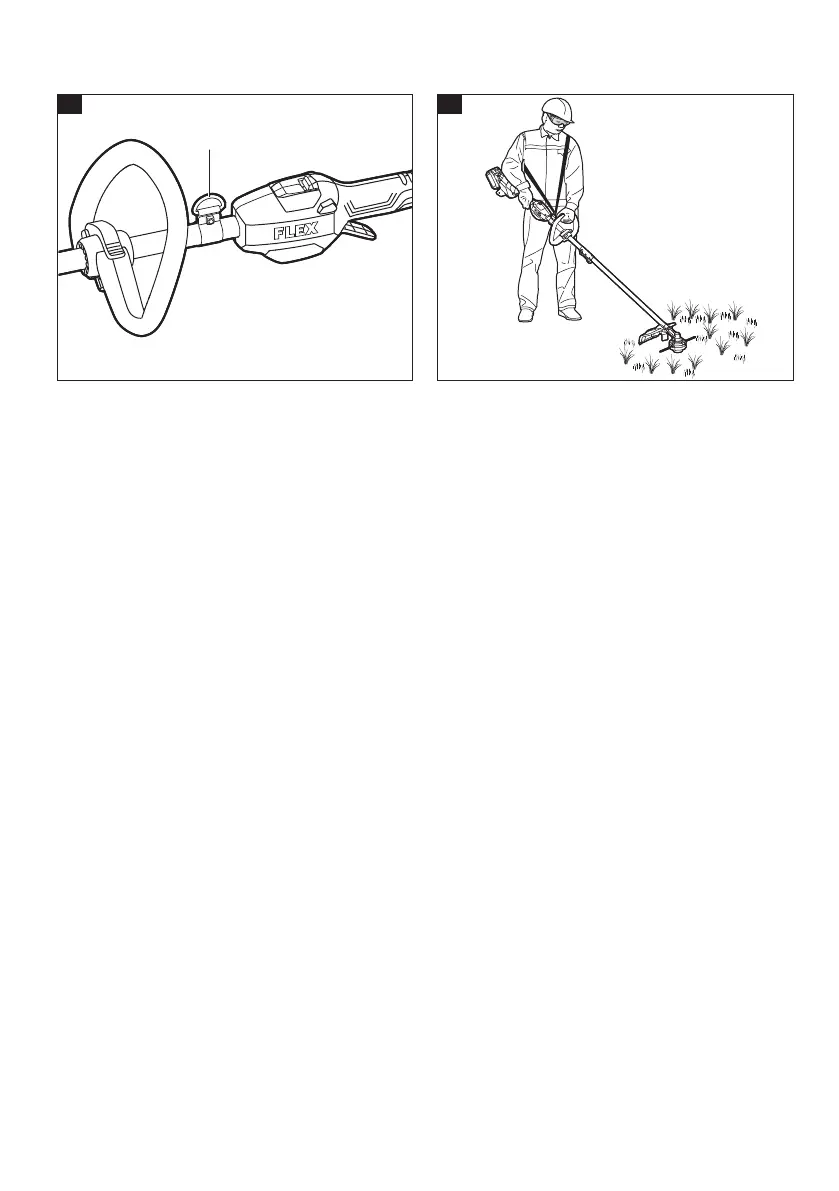 FLEX