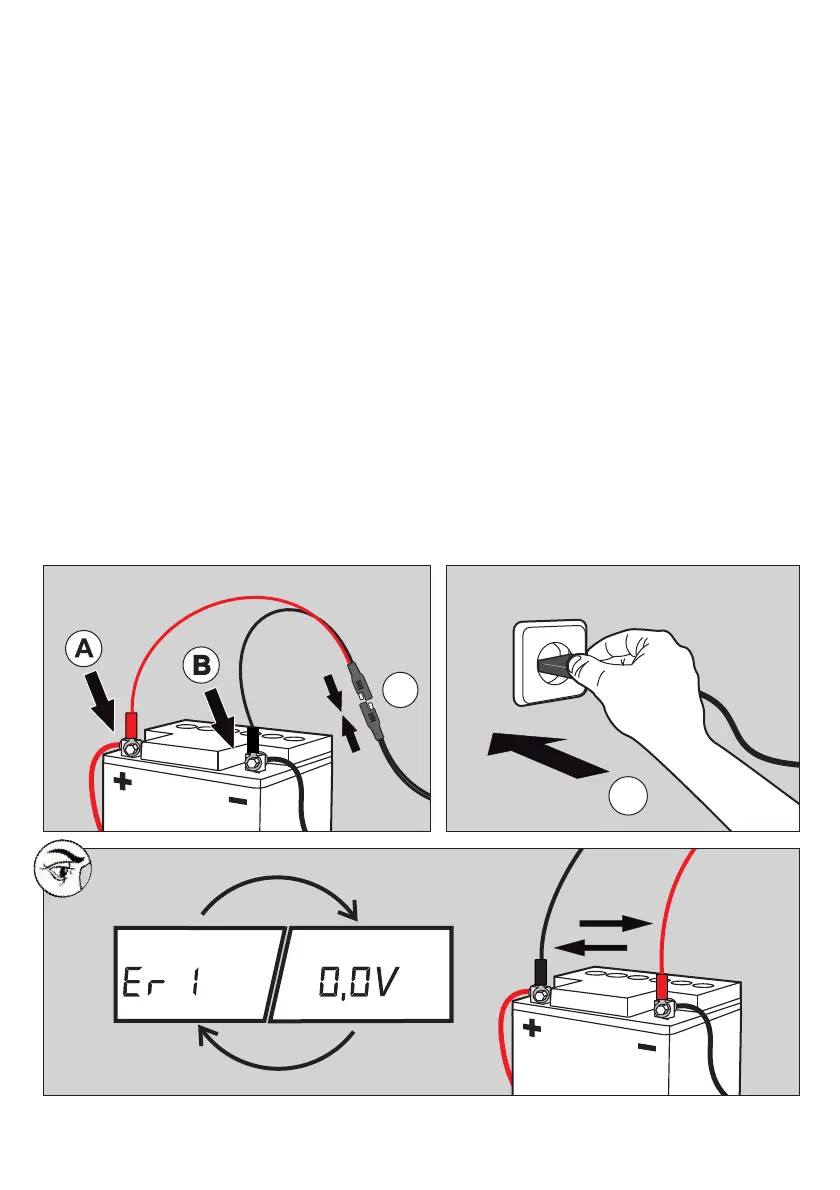 A

B

+

−

Er 1

0,0V

+

−