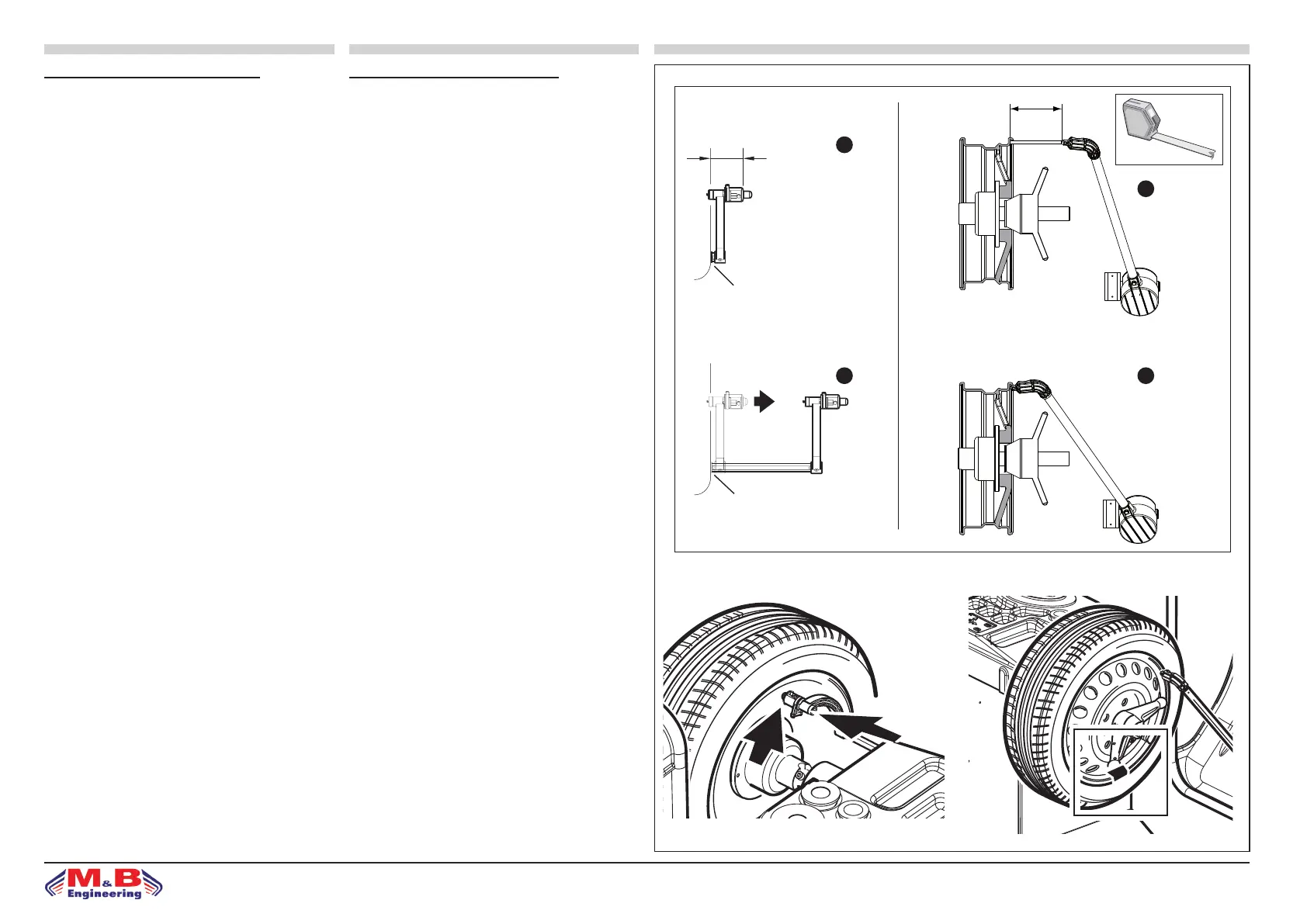 M&B Engineering