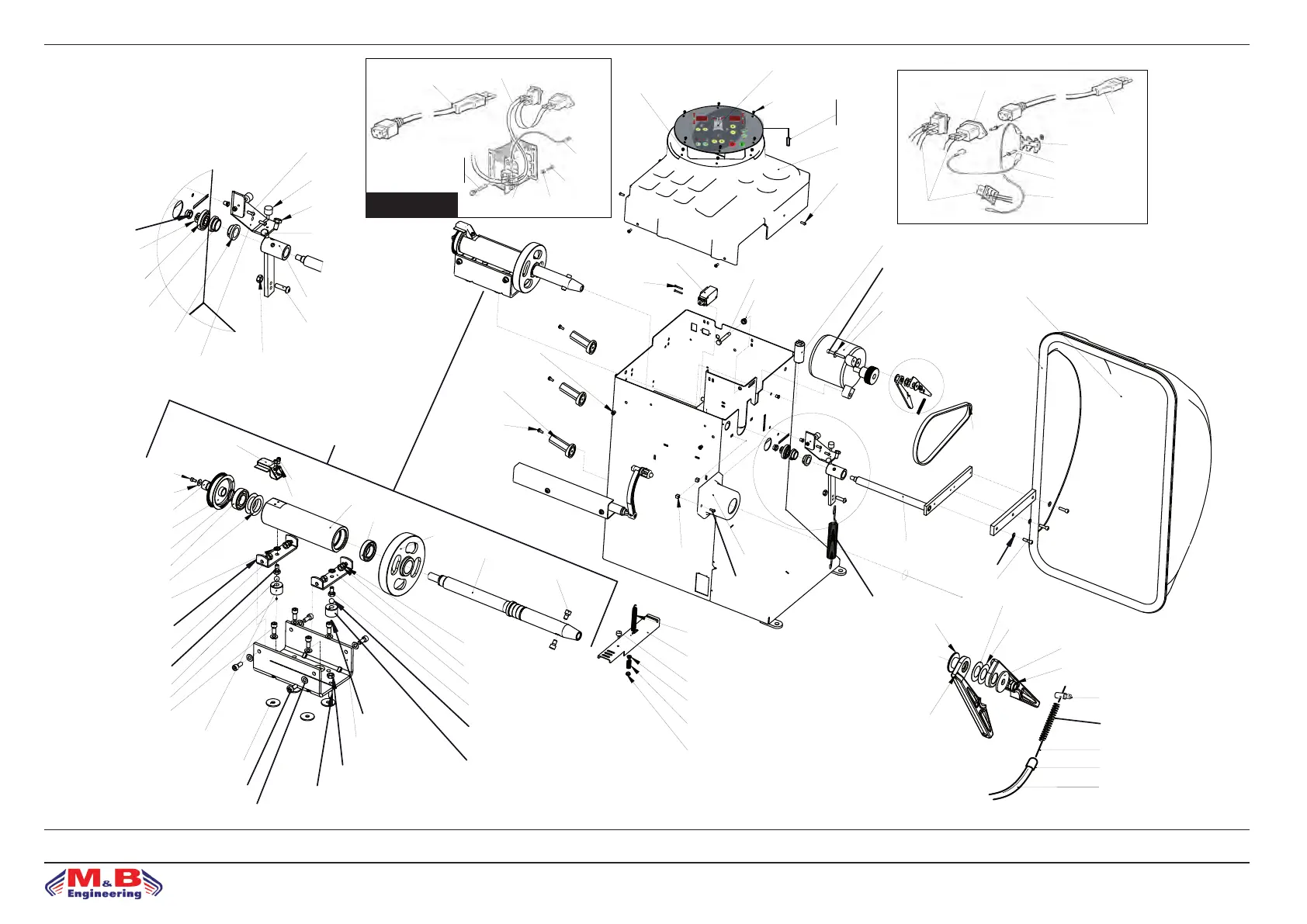 M&B Engineering