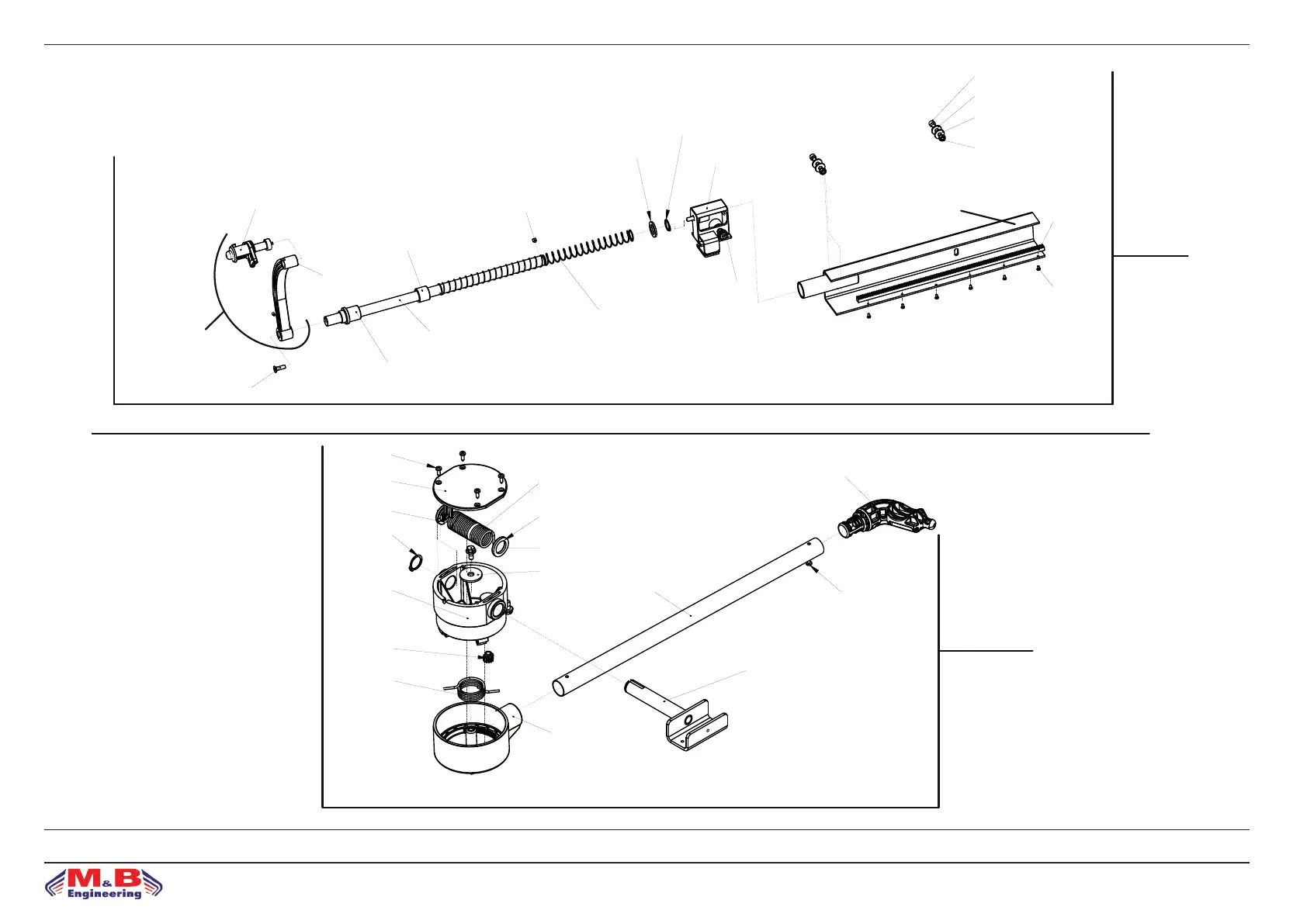 M&B Engineering