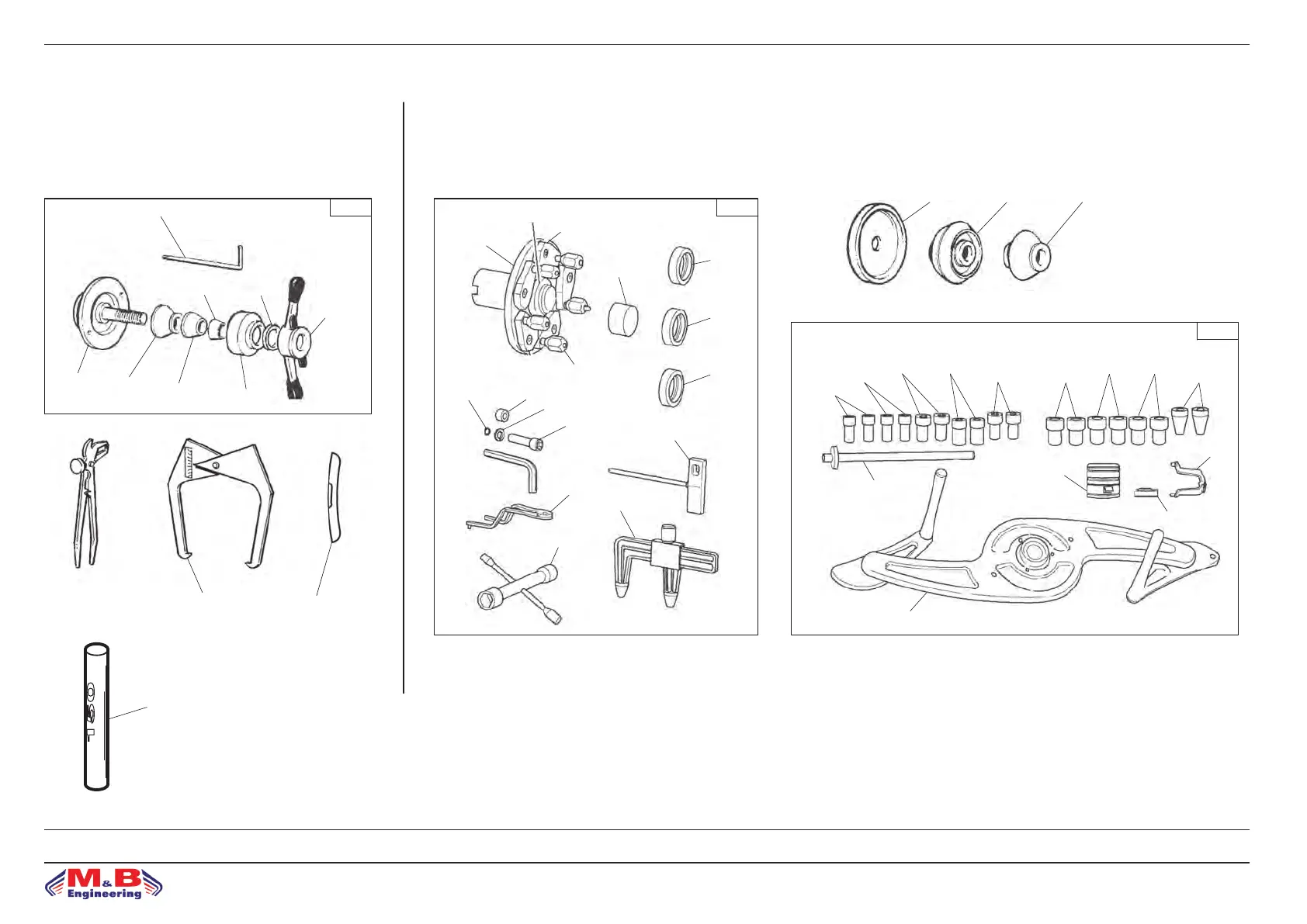 M&B Engineering