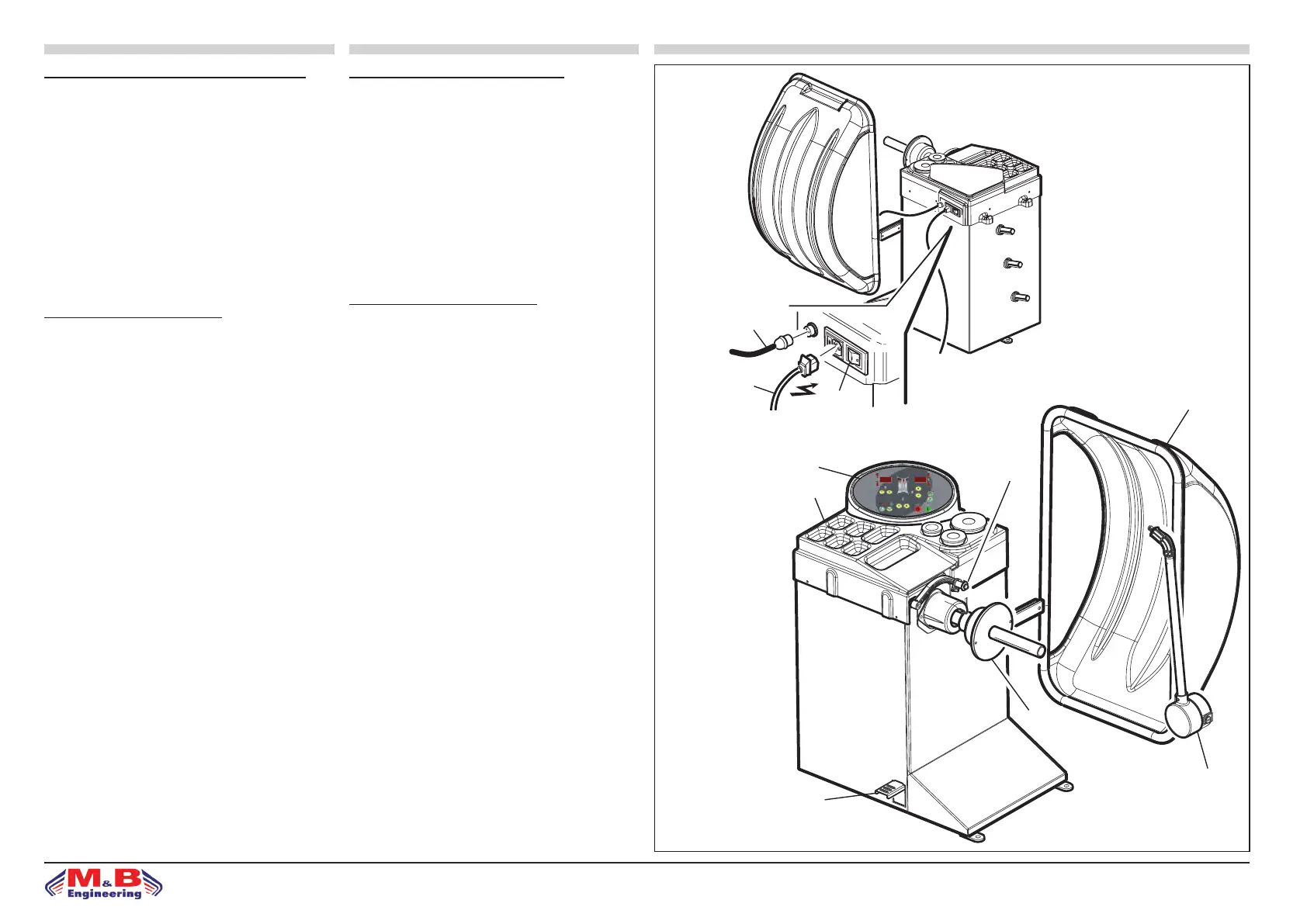 M&B
Engineering