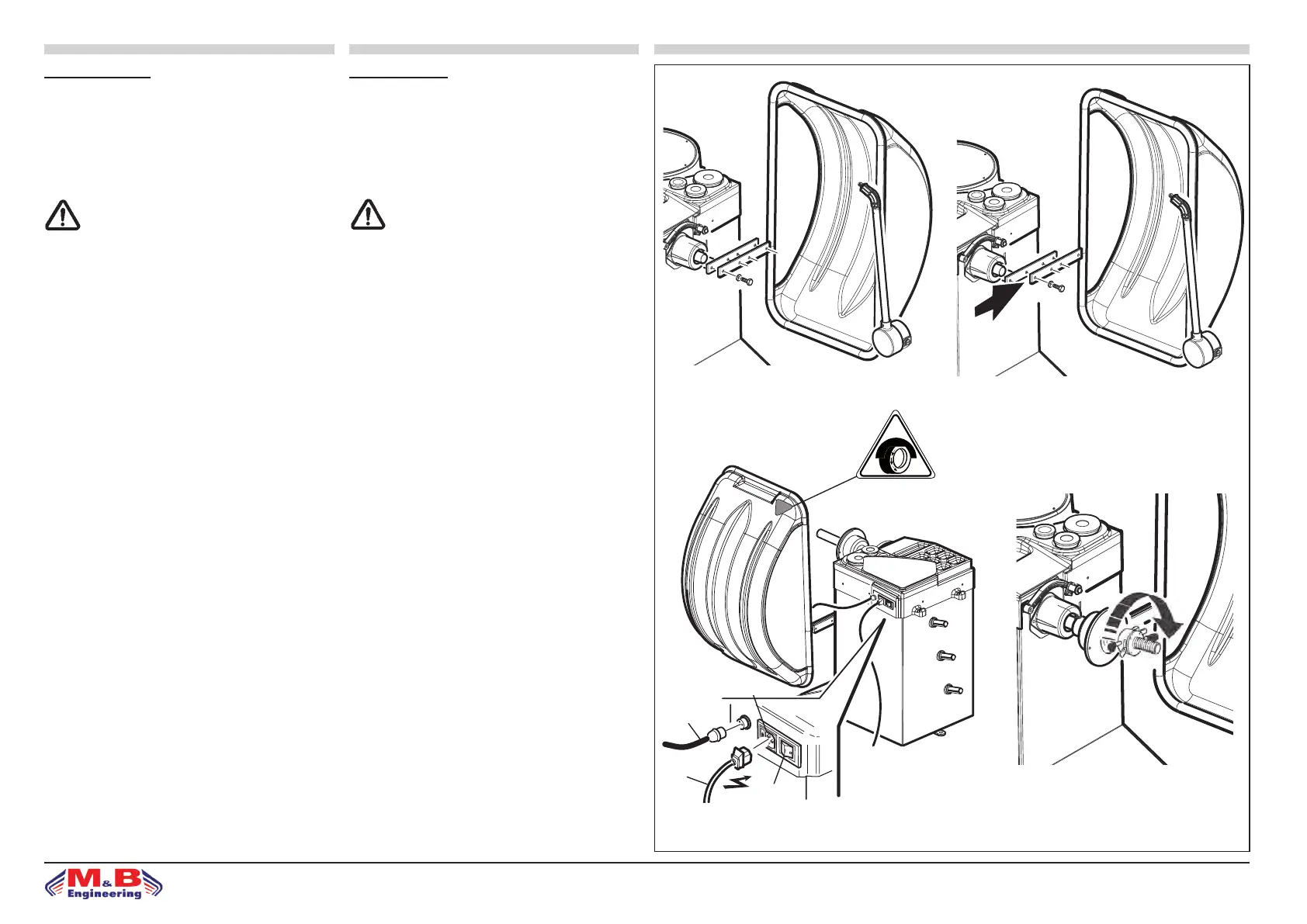 M&B
Engineering