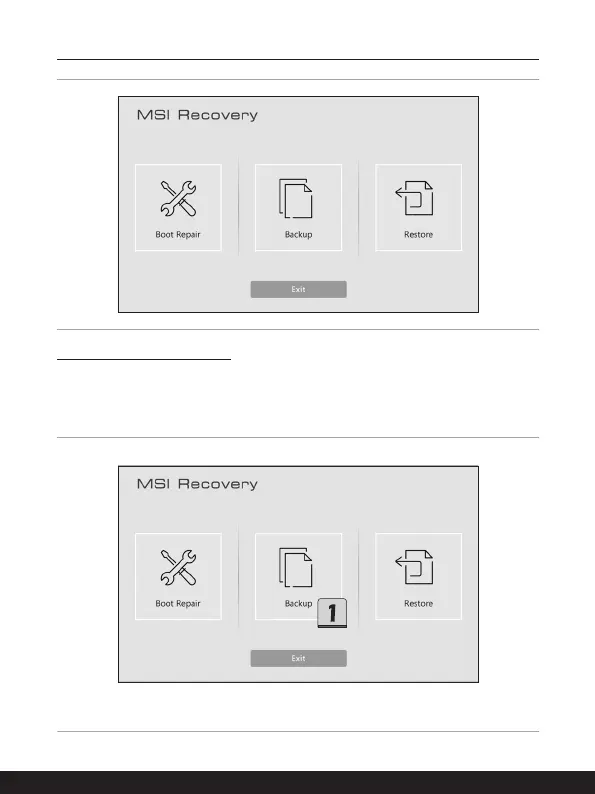 MSI Recovery

Boot Repair

Backup

Restore

Exit

MSI Recovery

Boot Repair

Backup

1

Restore

Exit