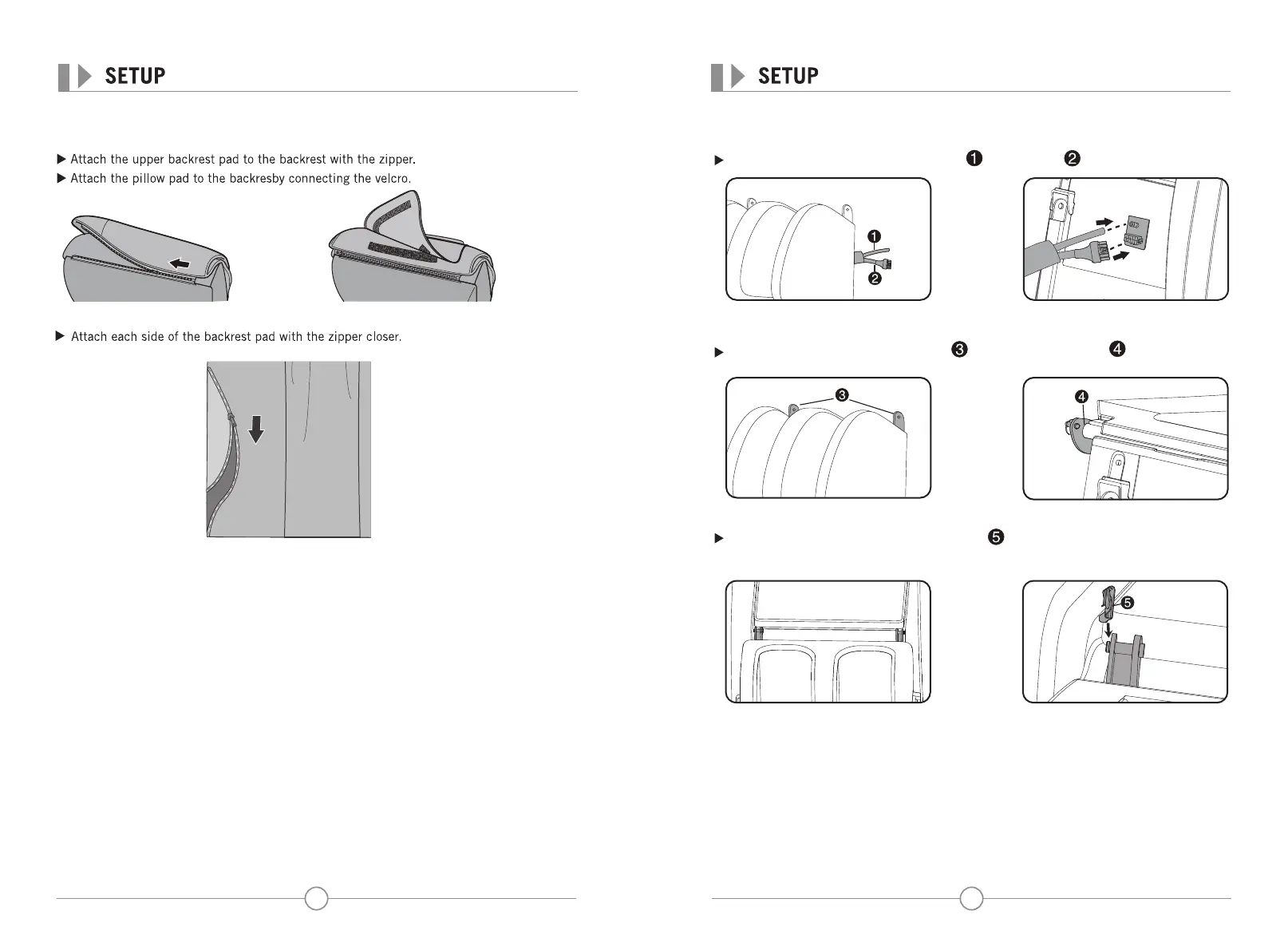 SETUP

▶ Attach the upper backrest pad to the backrest with the zipper.
▶ Attach the pillow pad to the backresby connecting the velcro.

▶ Attach each side of the backrest pad with the zipper closer.

SETUP

▶ ❶ ❷

❶
❷

▶ ❸ ❹

❸

❹

▶ ❺

❺