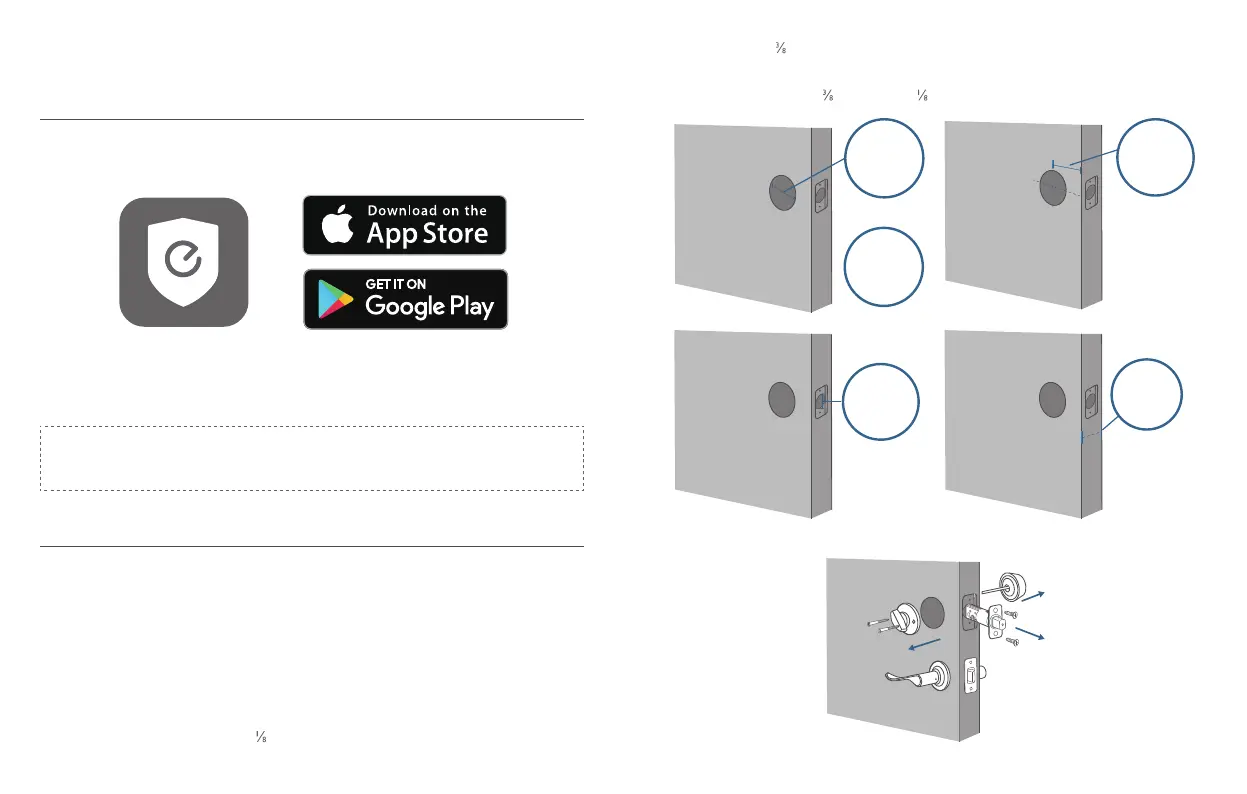 $\frac{3}{8}$

$\frac{3}{8}$ $\frac{1}{8}$

Download on the
App Store

GET IT ON
Google Play

$\frac{1}{8}$