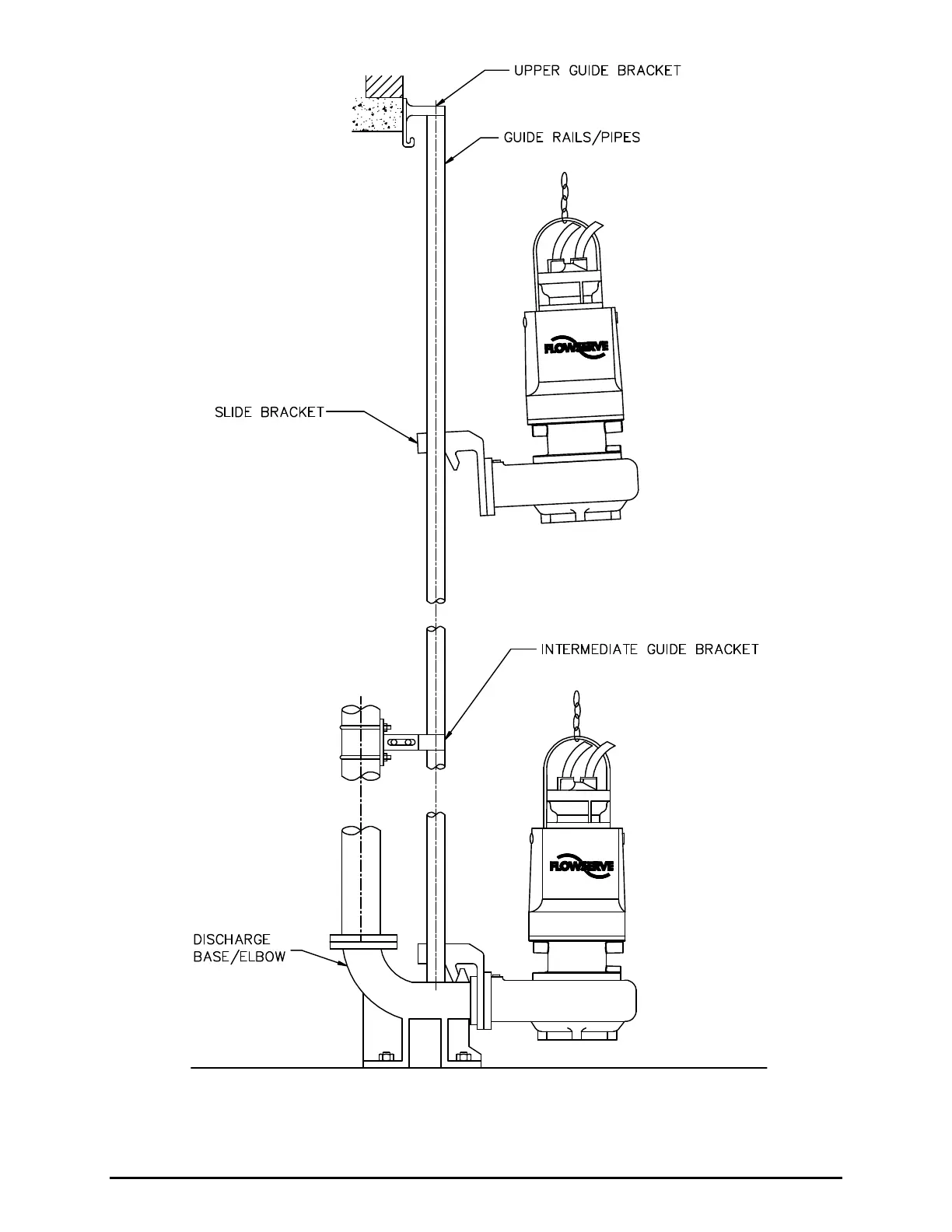 UPPER GUIDE BRACKET

GUIDE RAILS/PIPES

FLOWSERVE

SLIDE BRACKET

INTERMEDIATE GUIDE BRACKET

FLOWSERVE

DISCHARGE BASE/ELBOW