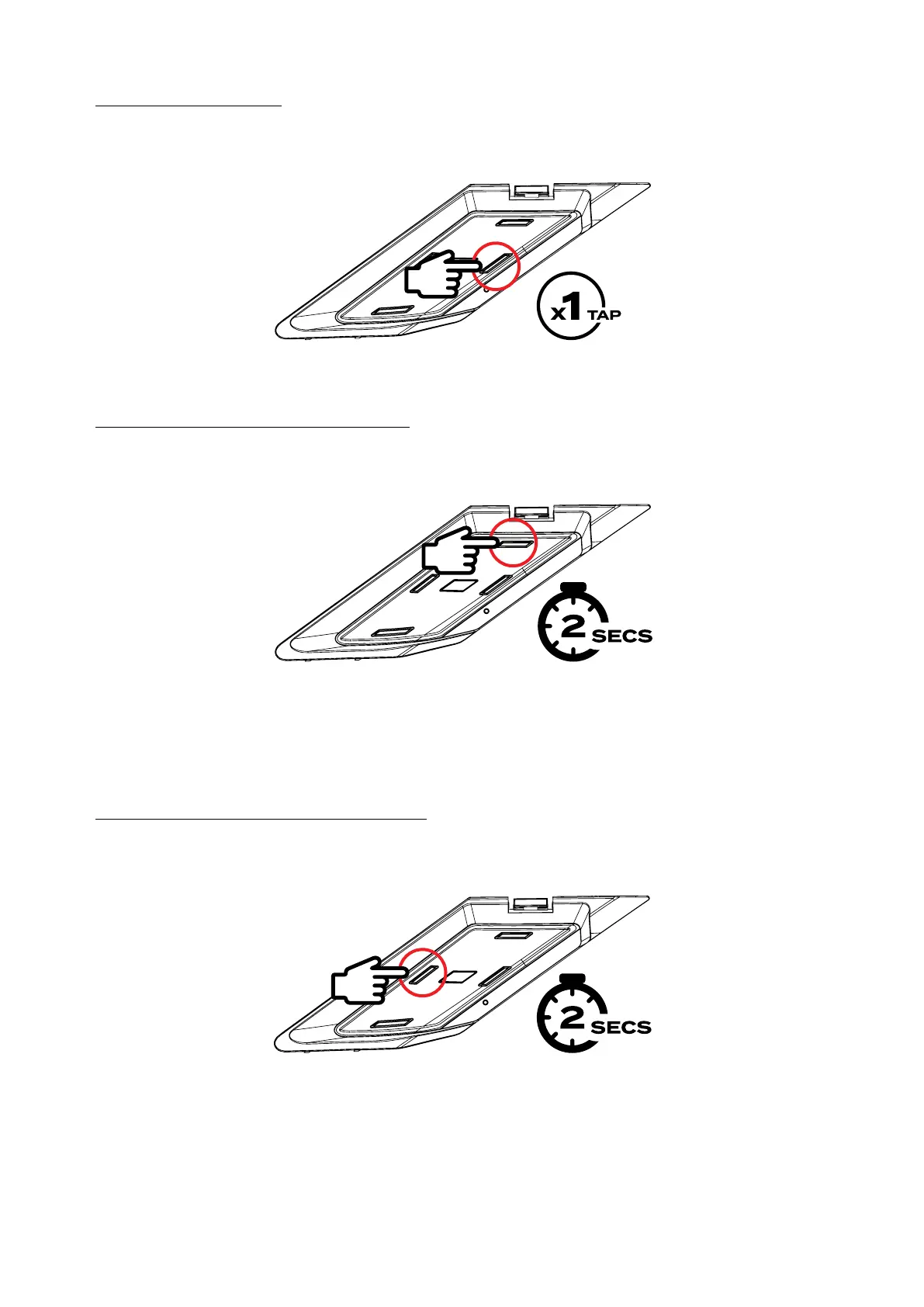 x1 TAP

2 SECS

2 SECS