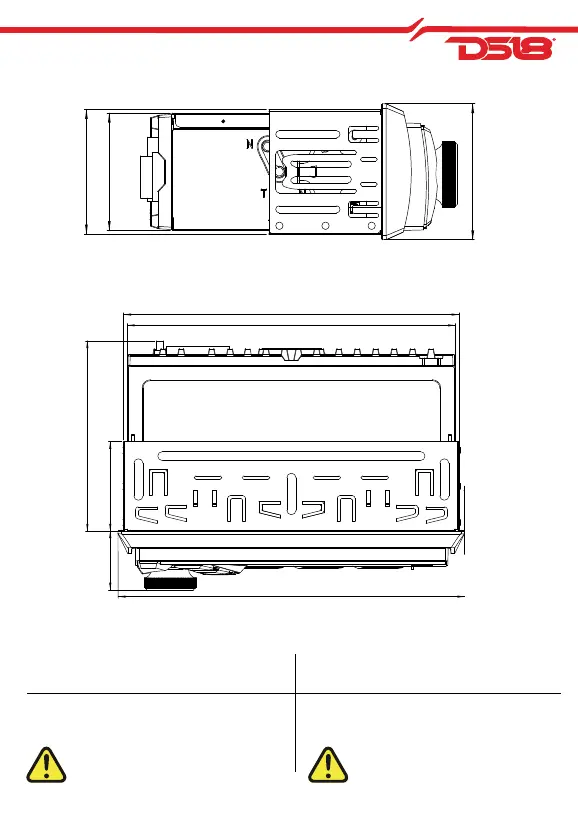 DS18

N

T