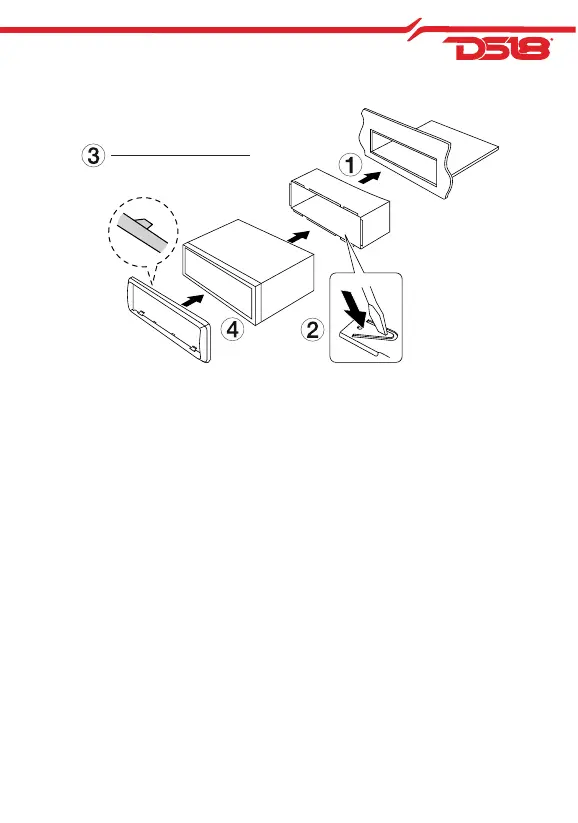 DS18

3

1

4

2