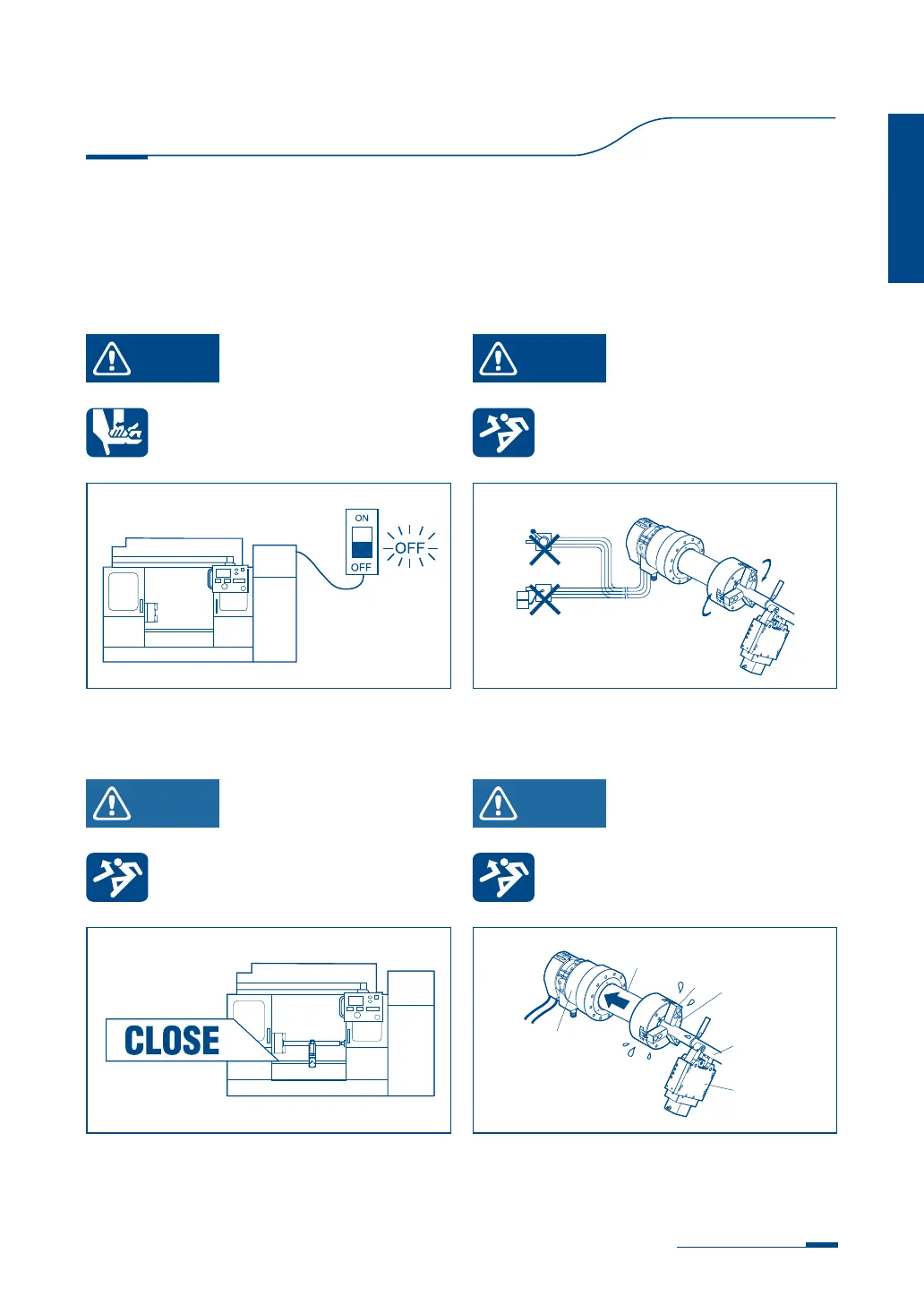 ON

OFF

OFF

CLOSE