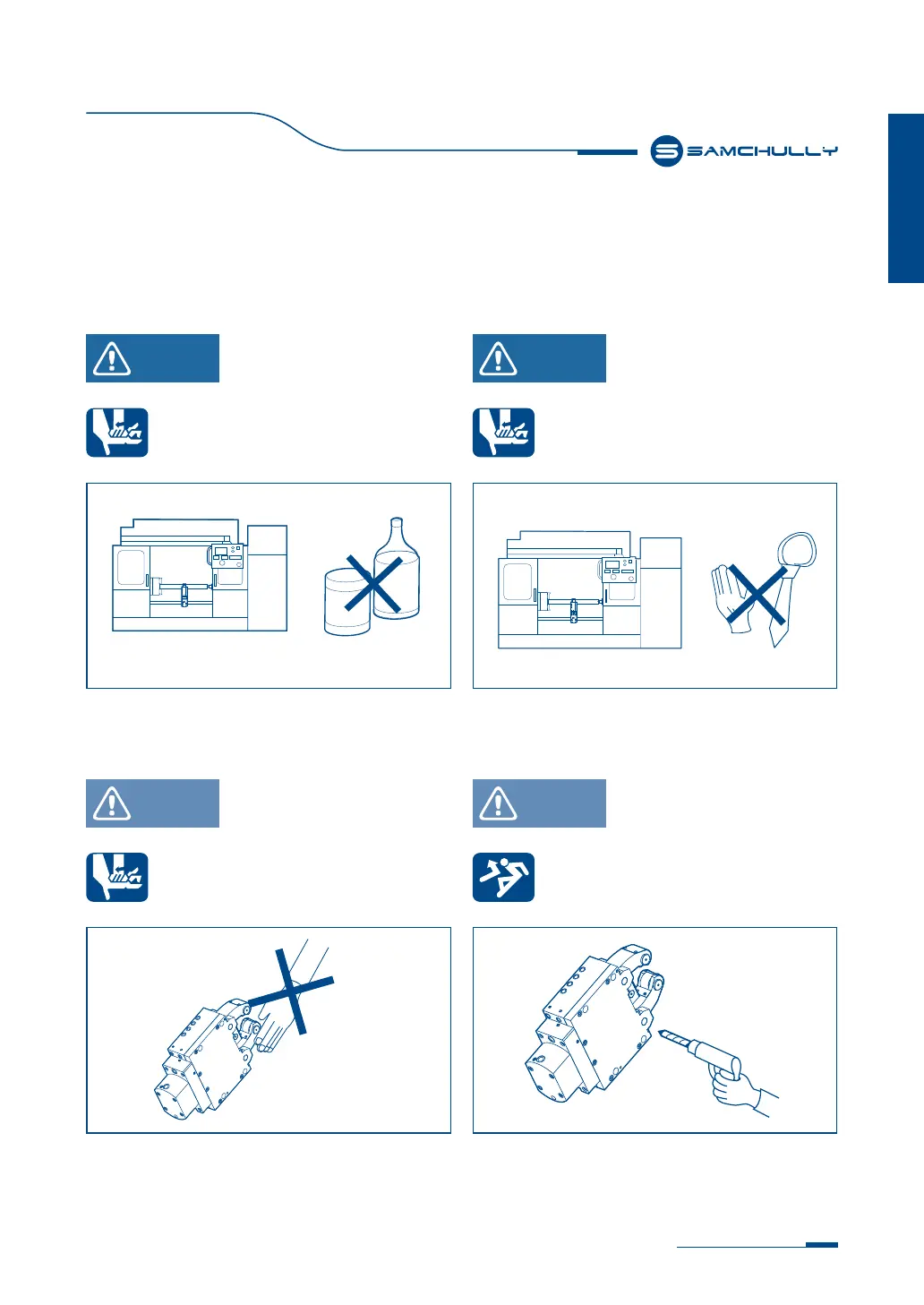 SAMCHULLY