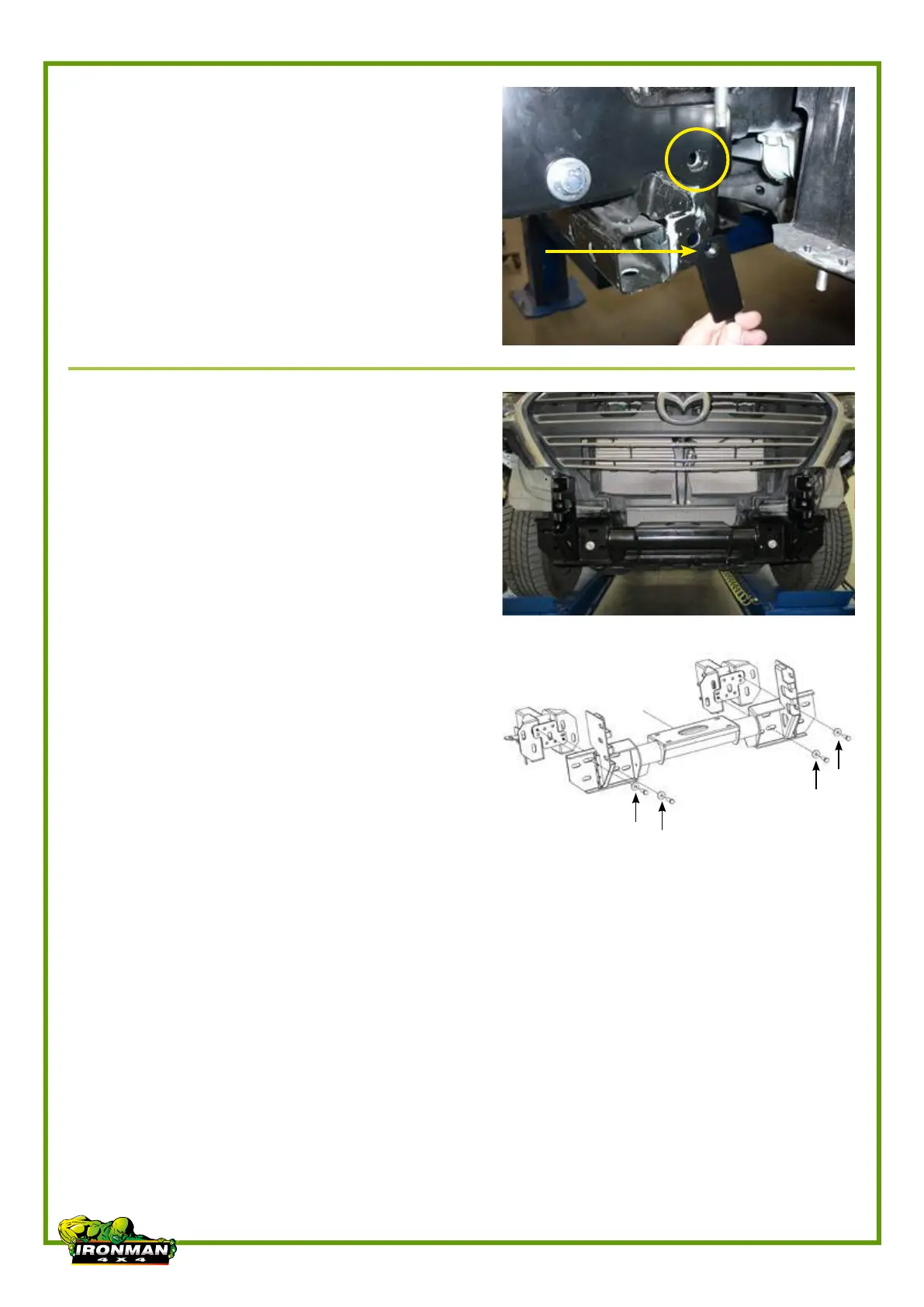 IRONMAN 4 X 4