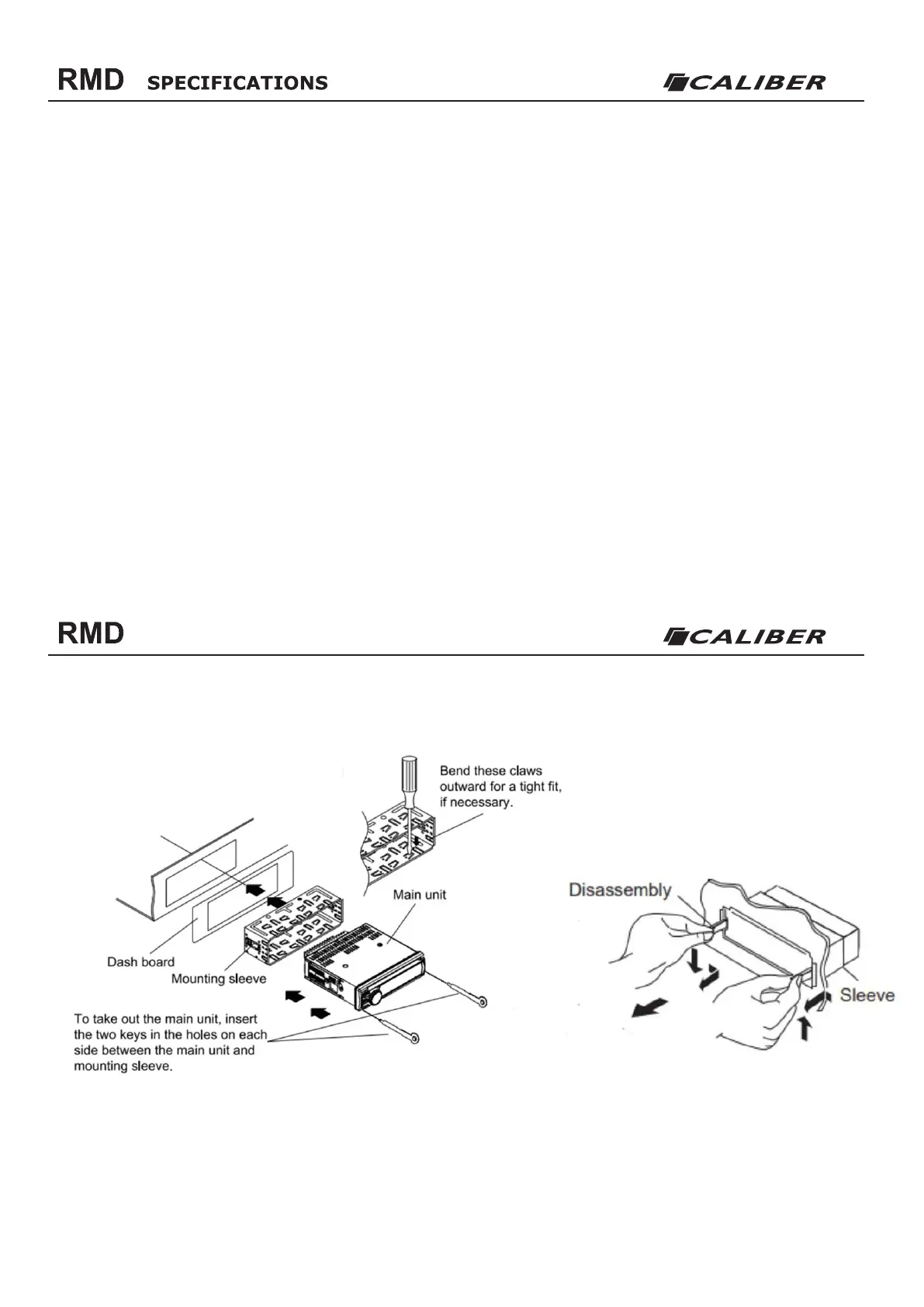 RMD SPECIFICATIONS

CALIBER

RMD

CALIBER

Bend these claws outward for a tight fit, if necessary.

Main unit

Dash board

Mounting sleeve

To take out the main unit, insert the two keys in the holes on each side between the main unit and mounting sleeve.

Disassembly

Sleeve