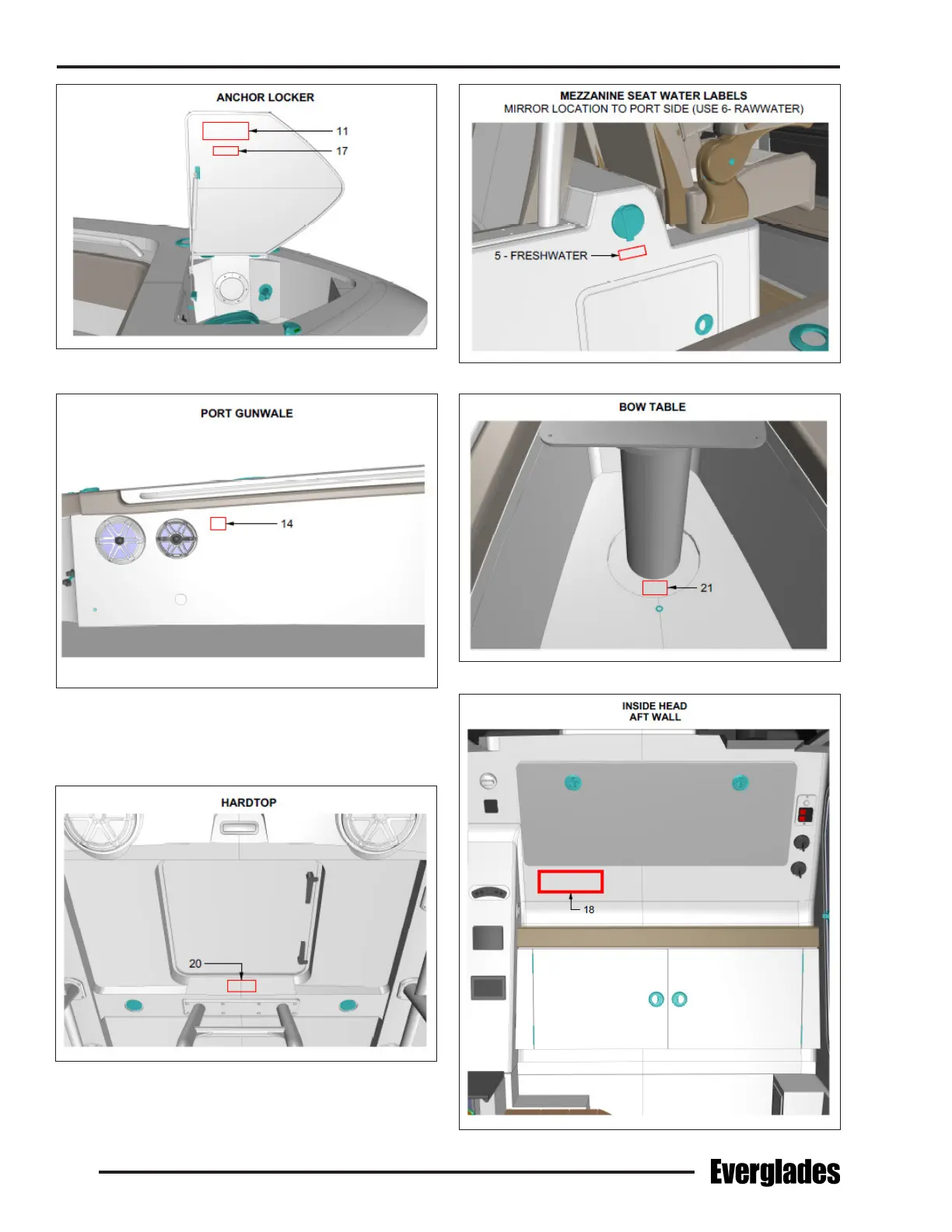 ANCHOR LOCKER

11

17

PORT GUNWALE

14

HARDTOP

20

MEZZANINE SEAT WATER LABELS
MIRROR LOCATION TO PORT SIDE (USE 6- RAWWATER)

5 - FRESHWATER

BOW TABLE

21

INSIDE HEAD
AFT WALL

18

Everglades