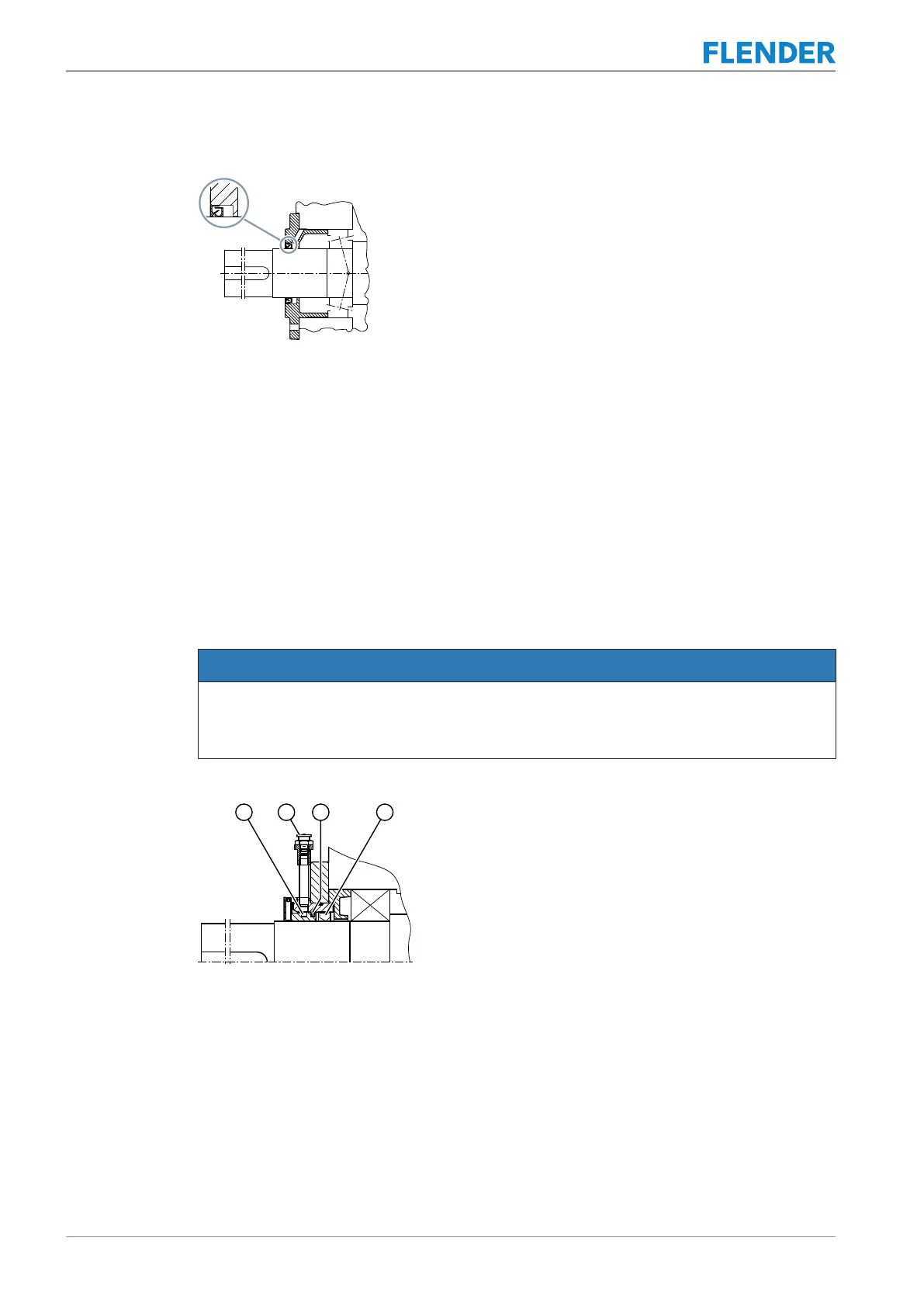 FLENDER