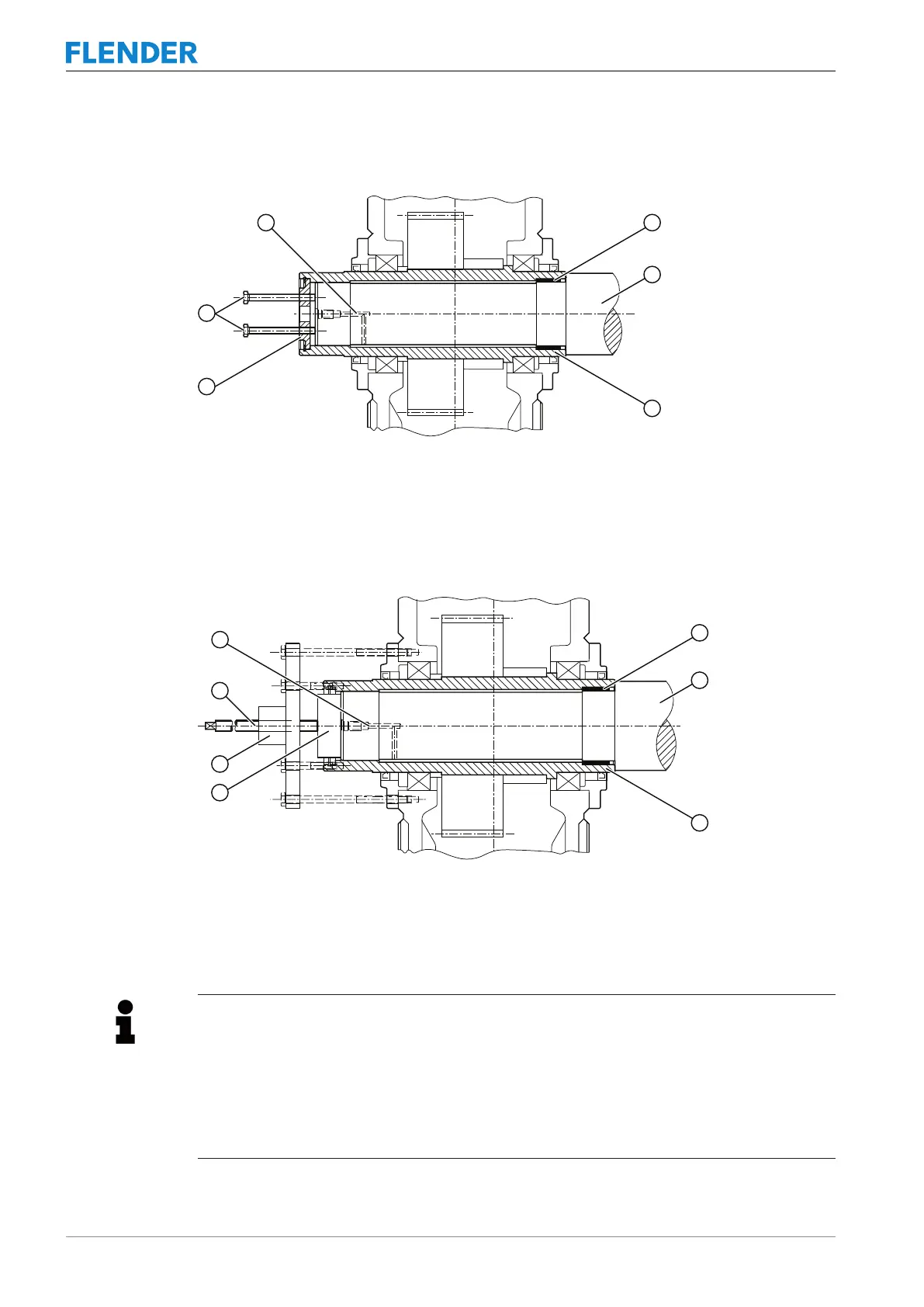 FLENDER