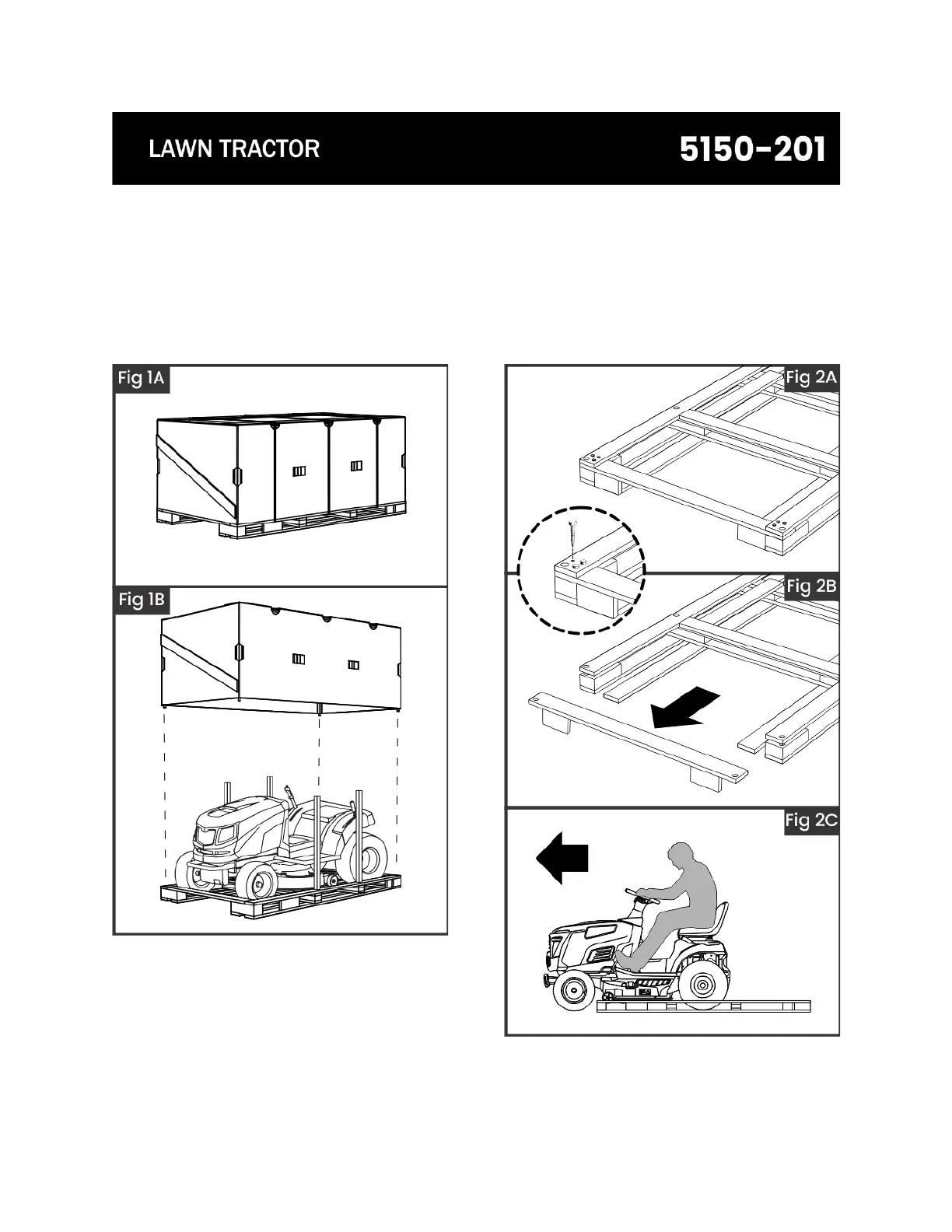 LAWN TRACTOR

5150-201

Fig 1A

Fig 1B

Fig 2A

Fig 2B

Fig 2C