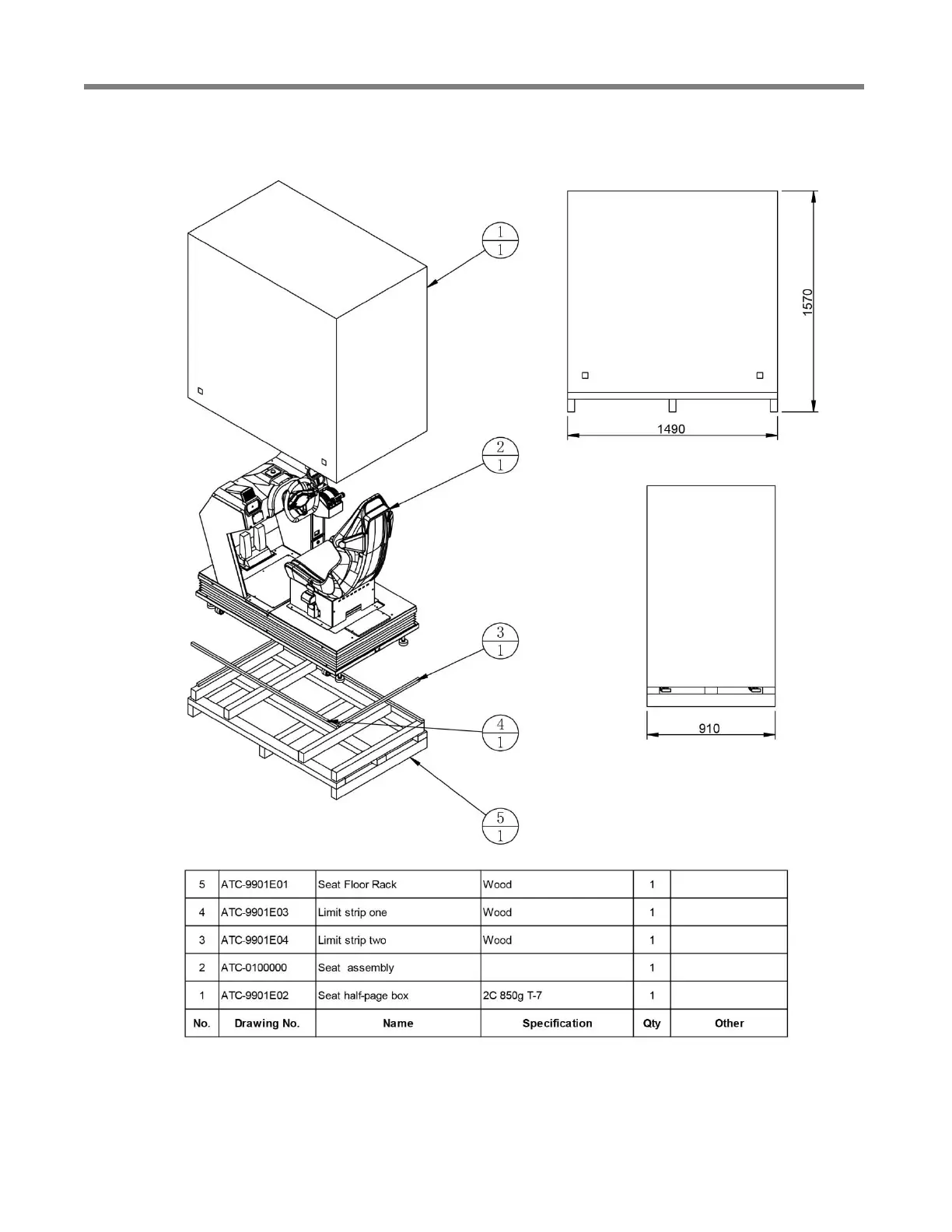 1
1

2
1

3
1

4
1

5
1

1570

1490

910

| 5 | ATC-9901E01 | Seat Floor Rack | Wood | 1 | |
|---|---|---|---|---|---|
| 4 | ATC-9901E03 | Limit strip one | Wood | 1 | |
| 3 | ATC-9901E04 | Limit strip two | Wood | 1 | |
| 2 | ATC-0100000 | Seat assembly | | 1 | |
| 1 | ATC-9901E02 | Seat half-page box | 2C 850g T-7 | 1 | |
| No. | Drawing No. | Name | Specification | Qty | Other |