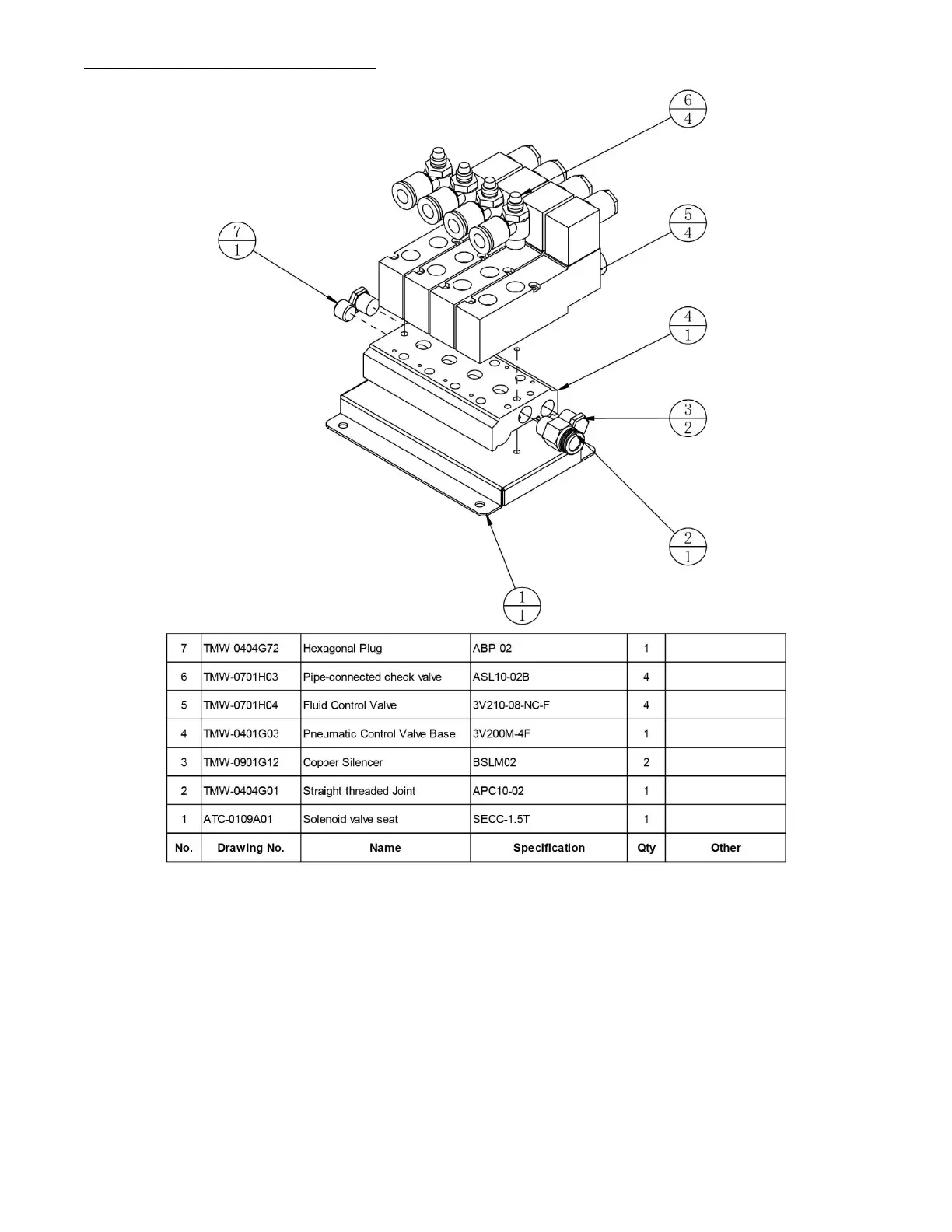 6
4

5
4

7
1

4
1

3
2

2
1

1
1

| 7 | TMW-0404G72 | Hexagonal Plug | ABP-02 | 1 | |
|---|---|---|---|---|---|
| 6 | TMW-0701H03 | Pipe-connected check valve | ASL10-02B | 4 | |
| 5 | TMW-0701H04 | Fluid Control Valve | 3V210-08-NC-F | 4 | |
| 4 | TMW-0401G03 | Pneumatic Control Valve Base | 3V200M-4F | 1 | |
| 3 | TMW-0901G12 | Copper Silencer | BSLM02 | 2 | |
| 2 | TMW-0404G01 | Straight threaded Joint | APC10-02 | 1 | |
| 1 | ATC-0109A01 | Solenoid valve seat | SECC-1.5T | 1 | |
| No. | Drawing No. | Name | Specification | Qty | Other |