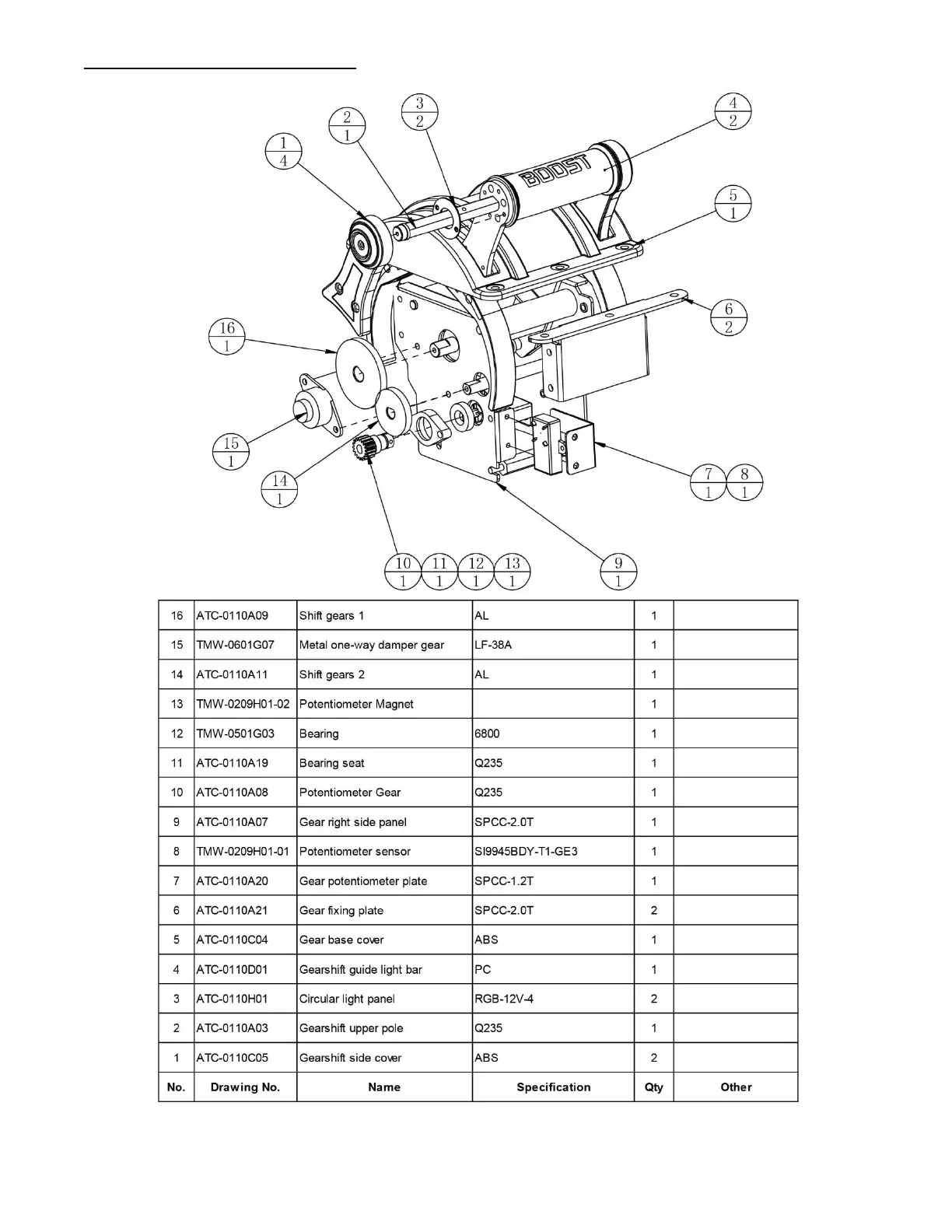 1
4

2
1

3
2

4
2

BOOST

5
1

6
2

16
1

15
1

14
1

7
1

8
1

10
1

11
1

12
1

13
1

9
1

| 16 | ATC-0110A09 | Shift gears 1 | AL | 1 | |
|---|---|---|---|---|---|
| 15 | TMW-0601G07 | Metal one-way damper gear | LF-38A | 1 | |
| 14 | ATC-0110A11 | Shift gears 2 | AL | 1 | |
| 13 | TMW-0209H01-02 | Potentiometer Magnet | | 1 | |
| 12 | TMW-0501G03 | Bearing | 6800 | 1 | |
| 11 | ATC-0110A19 | Bearing seat | Q235 | 1 | |
| 10 | ATC-0110A08 | Potentiometer Gear | Q235 | 1 | |
| 9 | ATC-0110A07 | Gear right side panel | SPCC-2.0T | 1 | |
| 8 | TMW-0209H01-01 | Potentiometer sensor | SI9945BDY-T1-GE3 | 1 | |
| 7 | ATC-0110A20 | Gear potentiometer plate | SPCC-1.2T | 1 | |
| 6 | ATC-0110A21 | Gear fixing plate | SPCC-2.0T | 2 | |
| 5 | ATC-0110C04 | Gear base cover | ABS | 1 | |
| 4 | ATC-0110D01 | Gearshift guide light bar | PC | 1 | |
| 3 | ATC-0110H01 | Circular light panel | RGB-12V-4 | 2 | |
| 2 | ATC-0110A03 | Gearshift upper pole | Q235 | 1 | |
| 1 | ATC-0110C05 | Gearshift side cover | ABS | 2 | |
| No. | Drawing No. | Name | Specification | Qty | Other |