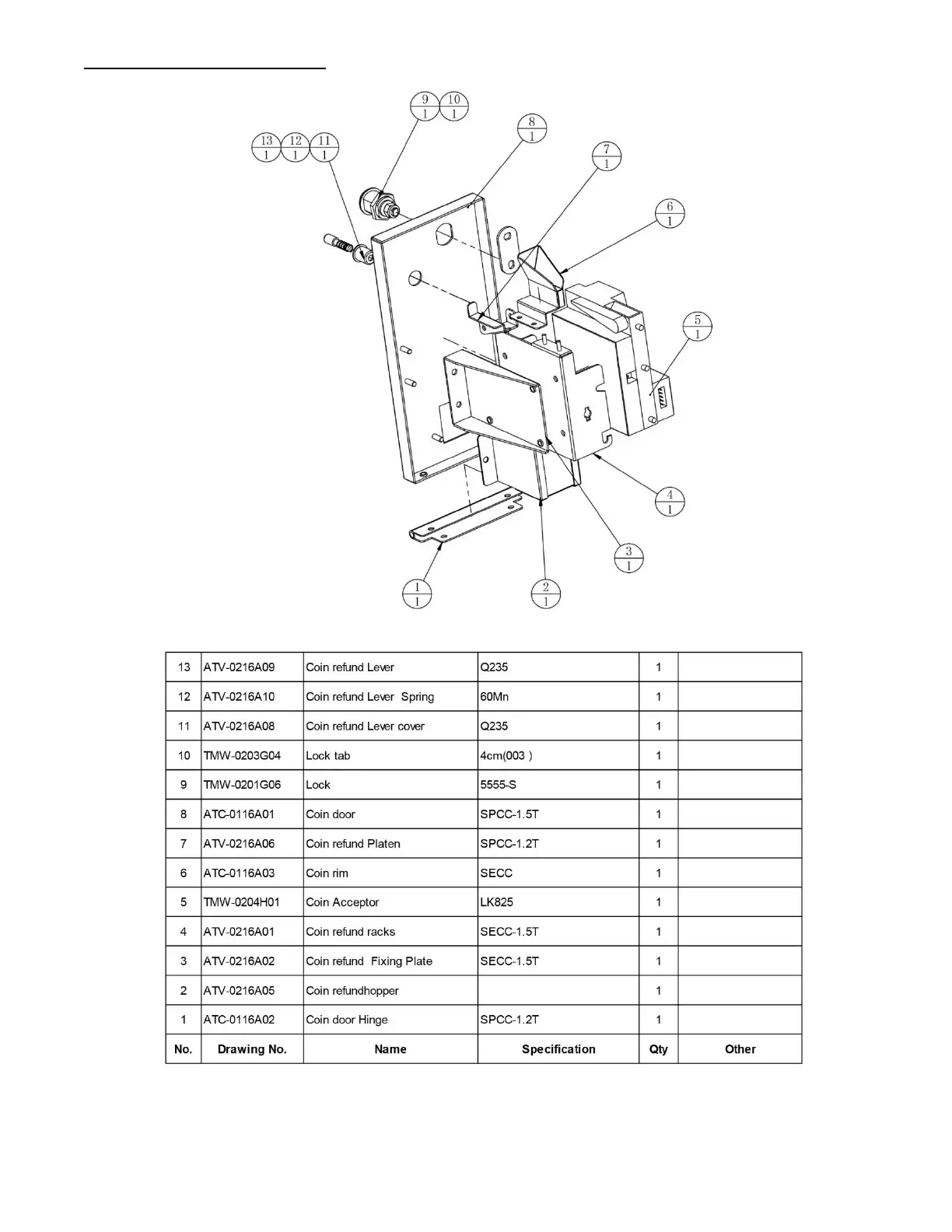 9
1
10
1
8
1
13
1
12
1
11
1
7
1
6
1
5
1
4
1
3
1
1
1
2
1

| 13 | ATV-0216A09 | Coin refund Lever | Q235 | 1 | |
|---|---|---|---|---|---|
| 12 | ATV-0216A10 | Coin refund Lever Spring | 60Mn | 1 | |
| 11 | ATV-0216A08 | Coin refund Lever cover | Q235 | 1 | |
| 10 | TMW-0203G04 | Lock tab | 4cm(003 ) | 1 | |
| 9 | TMW-0201G06 | Lock | 5555-S | 1 | |
| 8 | ATC-0116A01 | Coin door | SPCC-1.5T | 1 | |
| 7 | ATV-0216A06 | Coin refund Platen | SPCC-1.2T | 1 | |
| 6 | ATC-0116A03 | Coin rim | SECC | 1 | |
| 5 | TMW-0204H01 | Coin Acceptor | LK825 | 1 | |
| 4 | ATV-0216A01 | Coin refund racks | SECC-1.5T | 1 | |
| 3 | ATV-0216A02 | Coin refund Fixing Plate | SECC-1.5T | 1 | |
| 2 | ATV-0216A05 | Coin refundhopper | | 1 | |
| 1 | ATC-0116A02 | Coin door Hinge | SPCC-1.2T | 1 | |
| No. | Drawing No. | Name | Specification | Qty | Other |