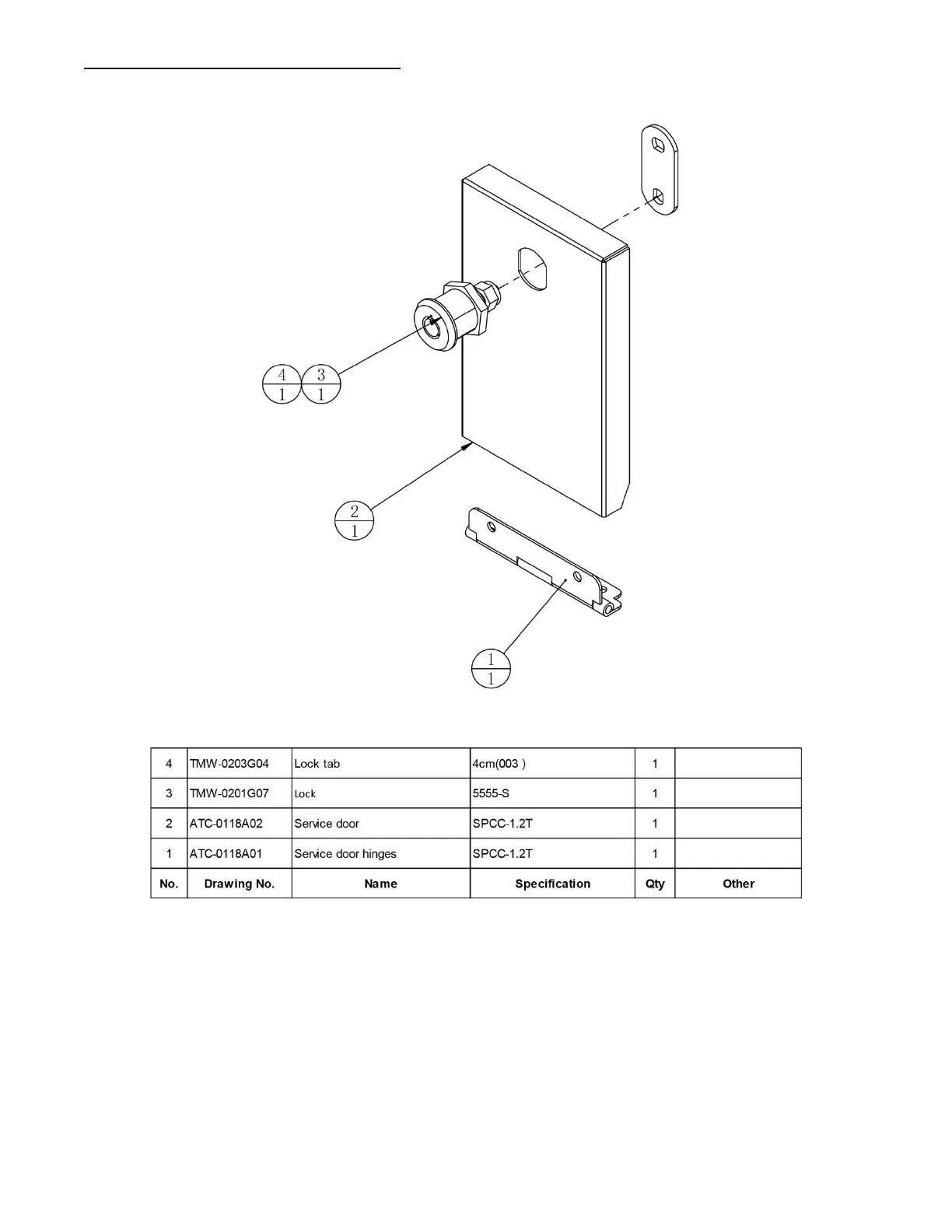 $\frac{4}{1}$ $\frac{3}{1}$

$\frac{2}{1}$

$\frac{1}{1}$

| 4 | TMW-0203G04 | Lock tab | 4cm(003 ) | 1 | |
|---|---|---|---|---|---|
| 3 | TMW-0201G07 | Lock | 5555-S | 1 | |
| 2 | ATC-0118A02 | Service door | SPCC-1.2T | 1 | |
| 1 | ATC-0118A01 | Service door hinges | SPCC-1.2T | 1 | |
| No. | Drawing No. | Name | Specification | Qty | Other |