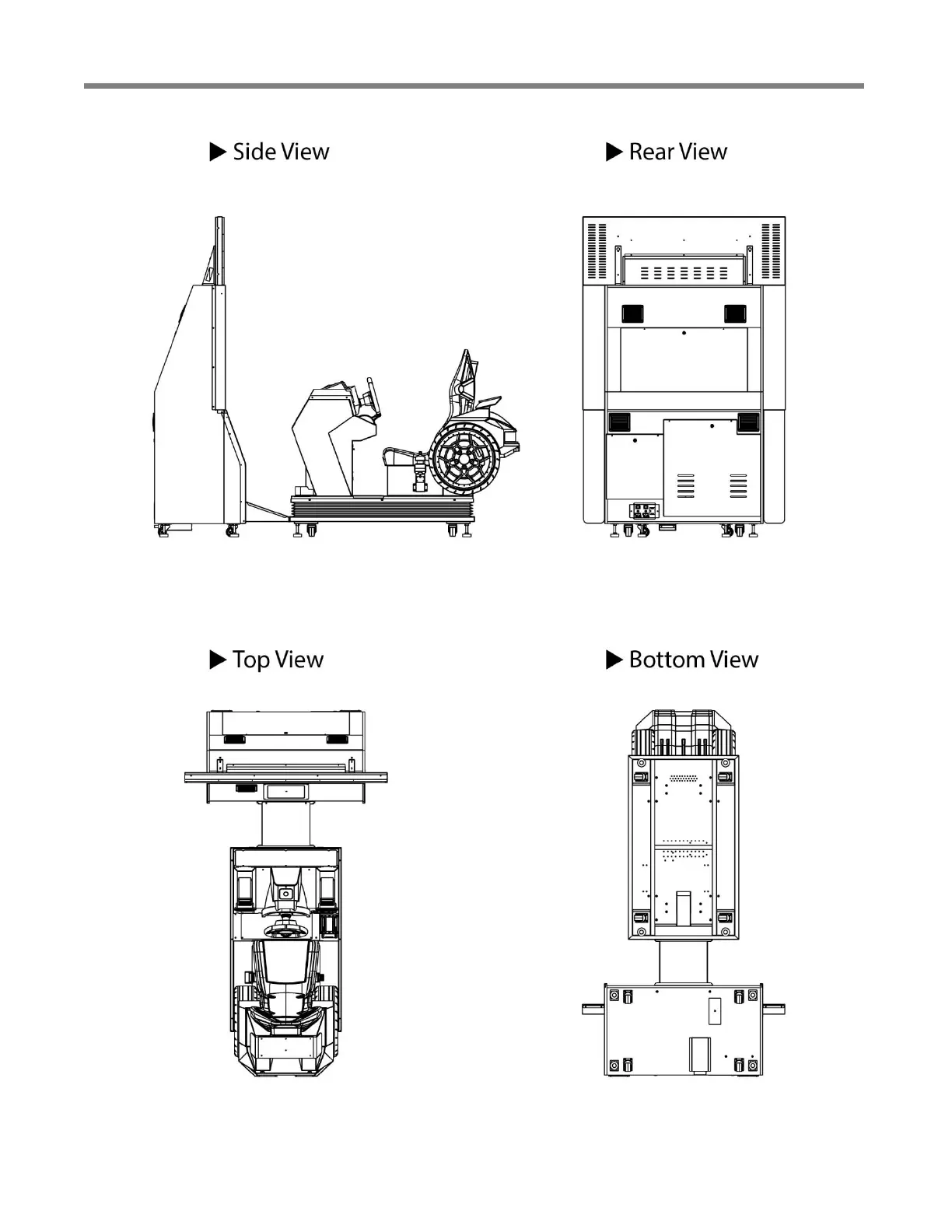 ▶ Side View

▶ Rear View

▶ Top View

▶ Bottom View