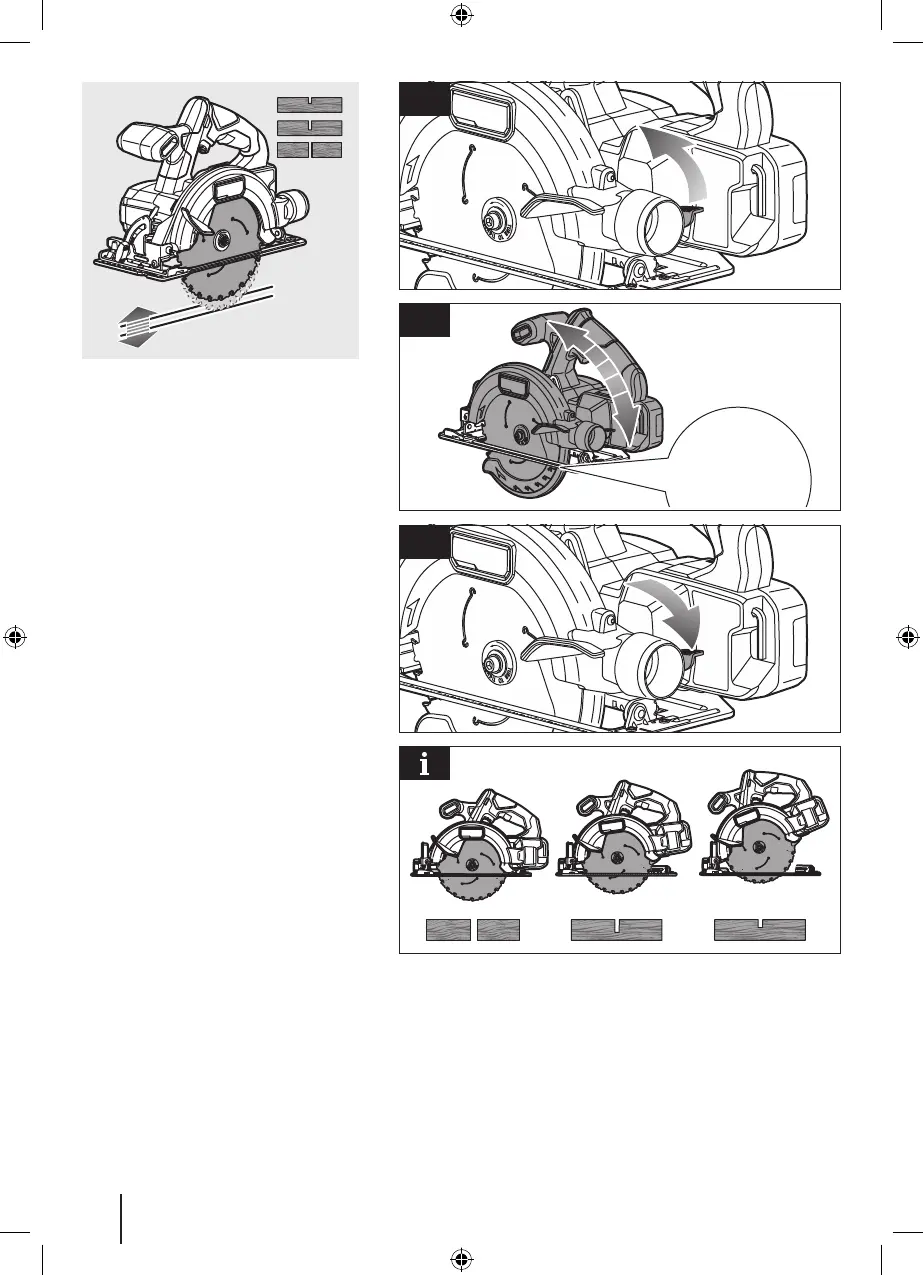 i