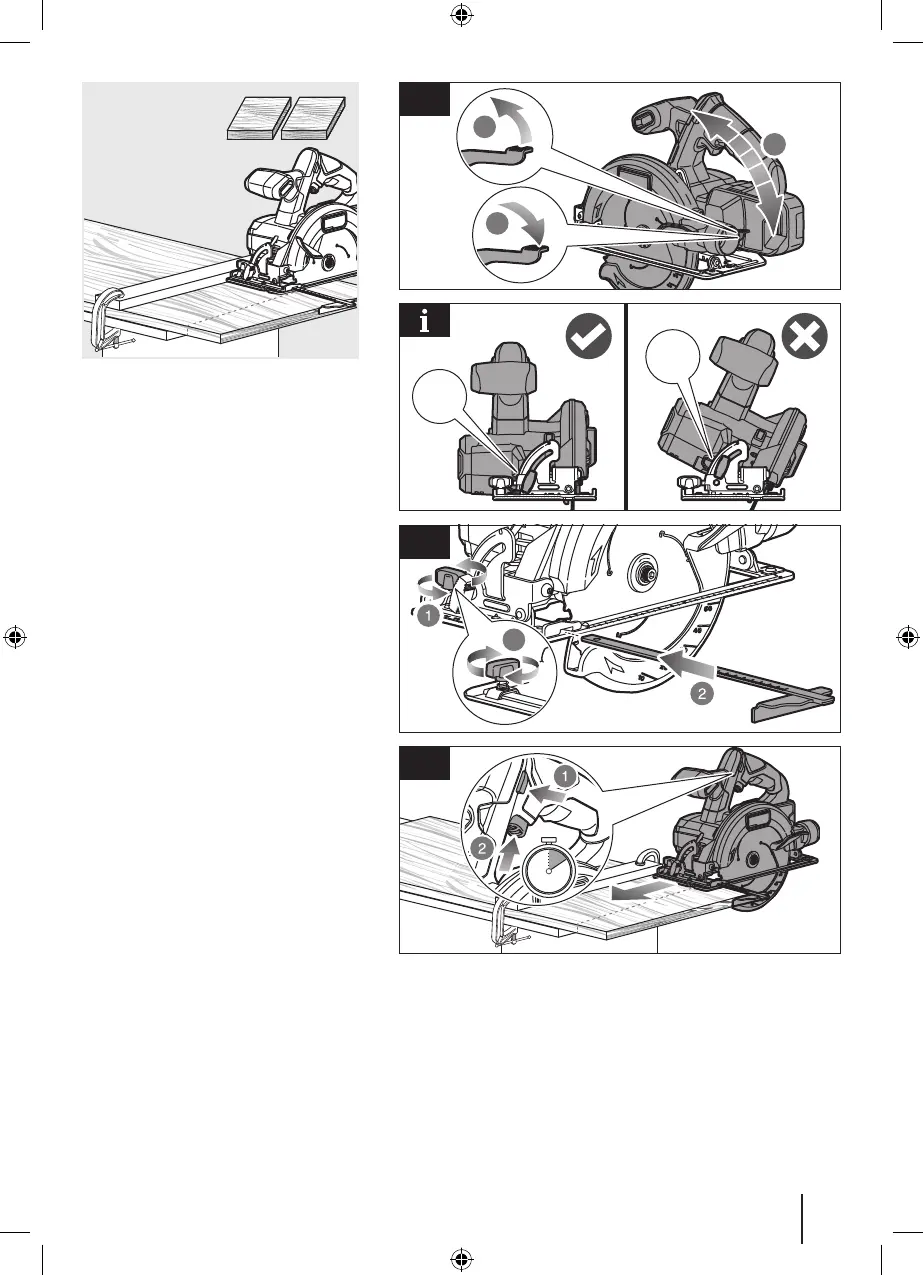 i

1

2

1

2