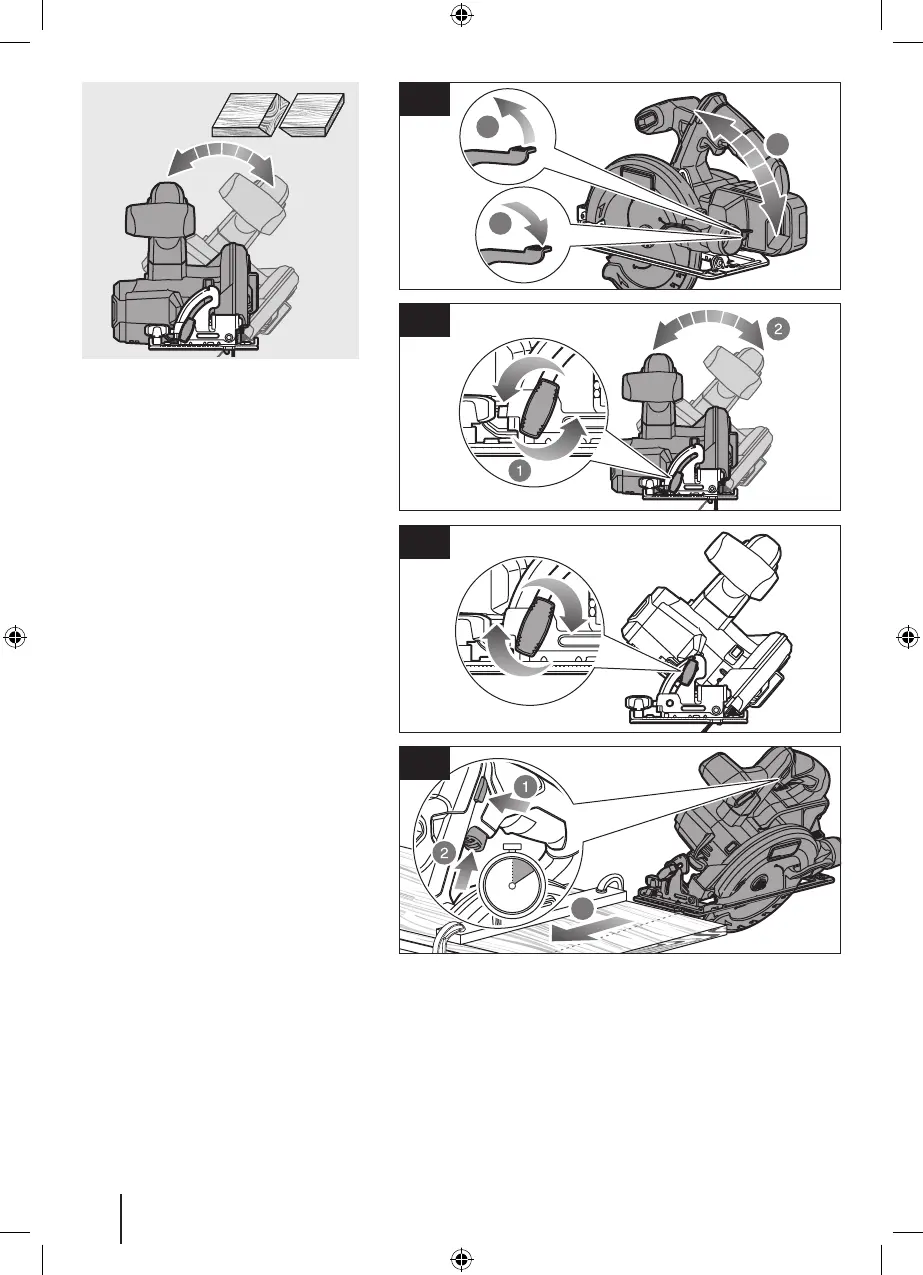 2

1

2

1

2