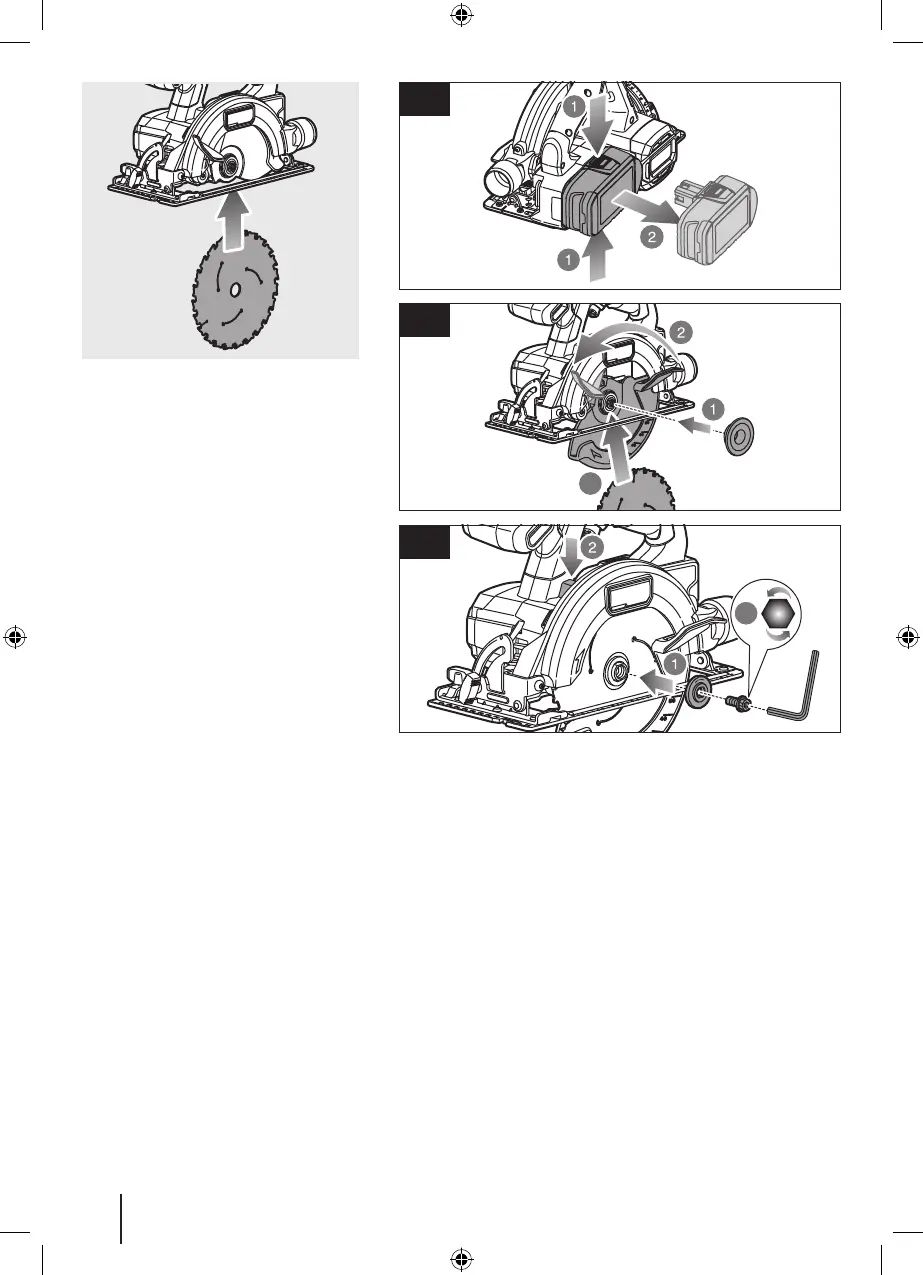 1
1
2

2
1

2
1